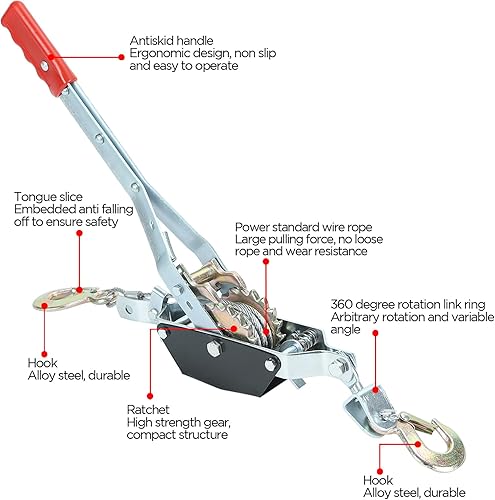 Antiskid handle
Ergonomic design, non slip and easy to operate

Tongue slice
Embedded anti falling off to ensure safety

Power standard wire rope
Large pulling force, no loose rope and wear resistance

360 degree rotation link ring
Arbitrary rotation and variable angle

Hook
Alloy steel, durable

Ratchet
High strength gear, compact structure

Hook
Alloy steel, durable