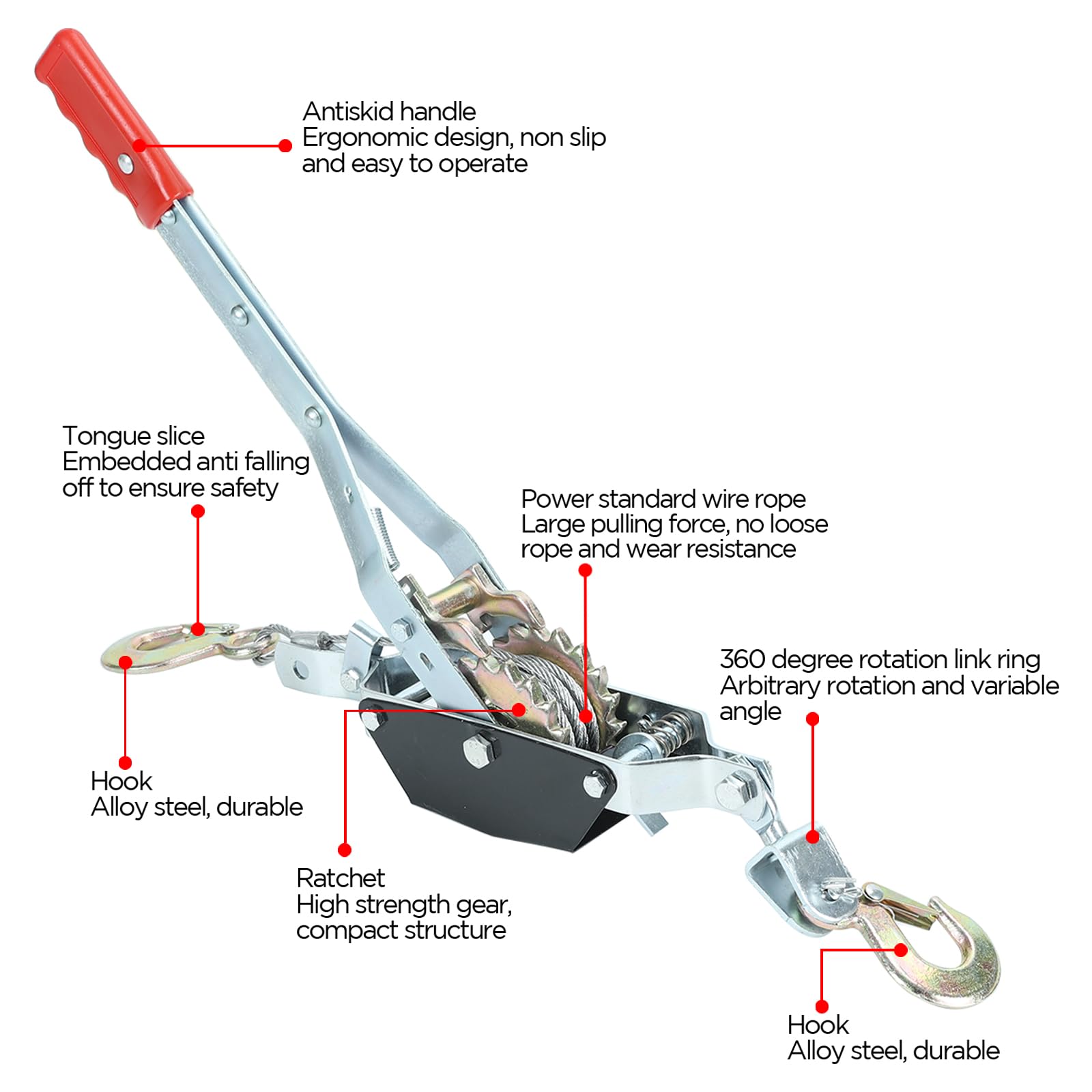 Antiskid handle
Ergonomic design, non slip and easy to operate

Tongue slice
Embedded anti falling off to ensure safety

Power standard wire rope
Large pulling force, no loose rope and wear resistance

360 degree rotation link ring
Arbitrary rotation and variable angle

Hook
Alloy steel, durable

Ratchet
High strength gear, compact structure

Hook
Alloy steel, durable