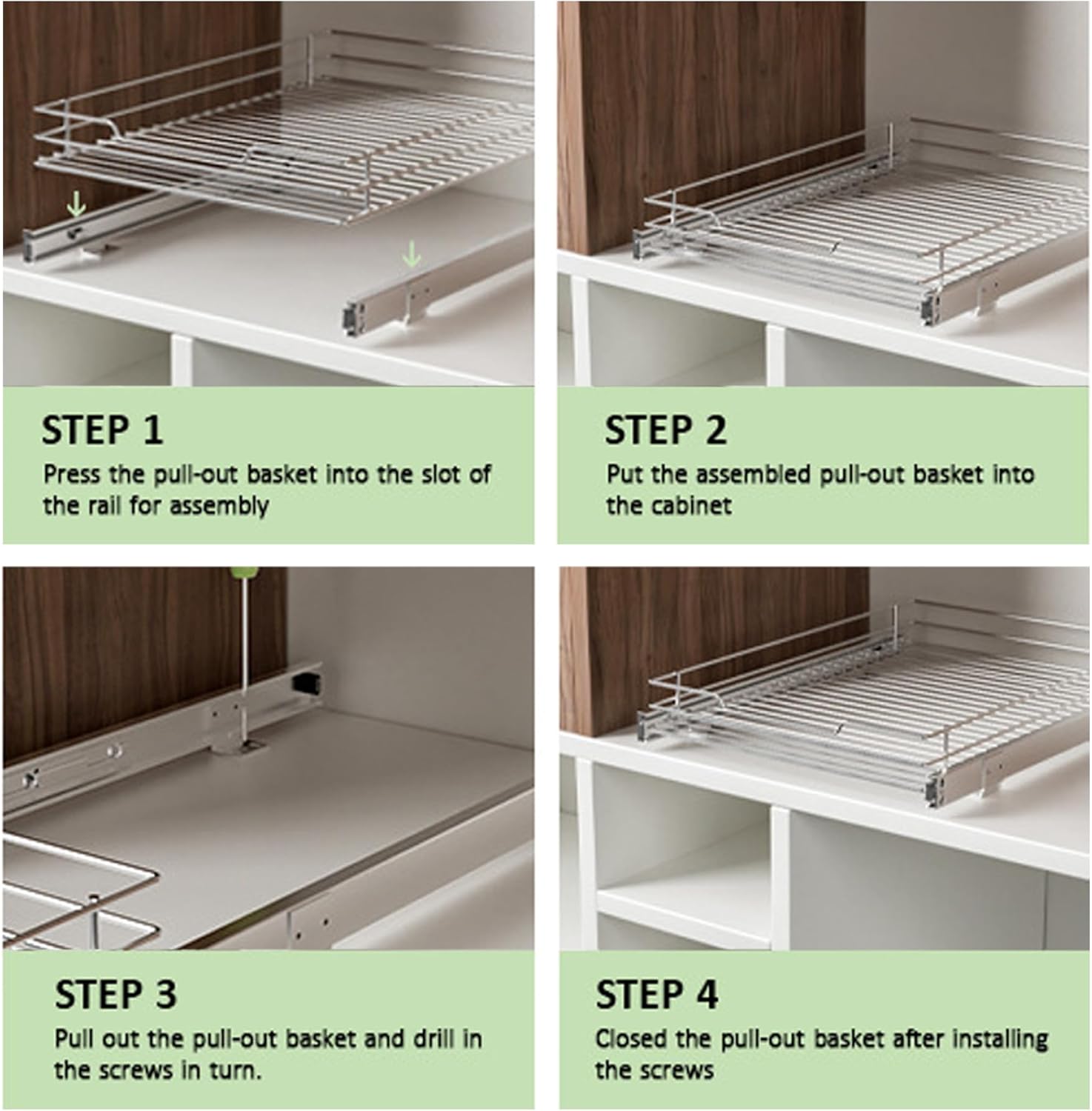 STEP 1
Press the pull-out basket into the slot of the rail for assembly

STEP 2
Put the assembled pull-out basket into the cabinet

STEP 3
Pull out the pull-out basket and drill in the screws in turn.

STEP 4
Closed the pull-out basket after installing the screws