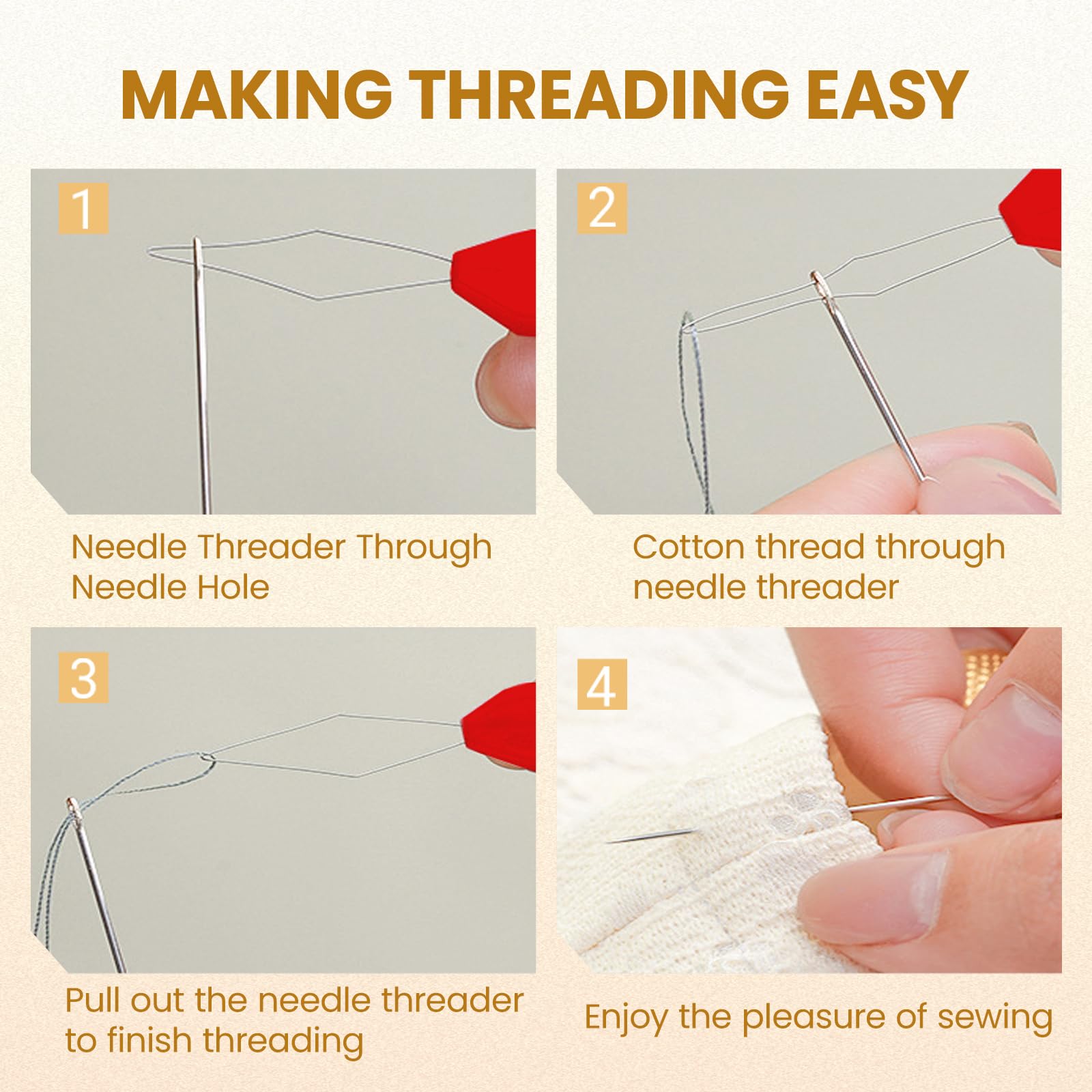 MAKING THREADING EASY

1

Needle Threader Through Needle Hole

2

Cotton thread through needle threader

3

Pull out the needle threader to finish threading

4

Enjoy the pleasure of sewing