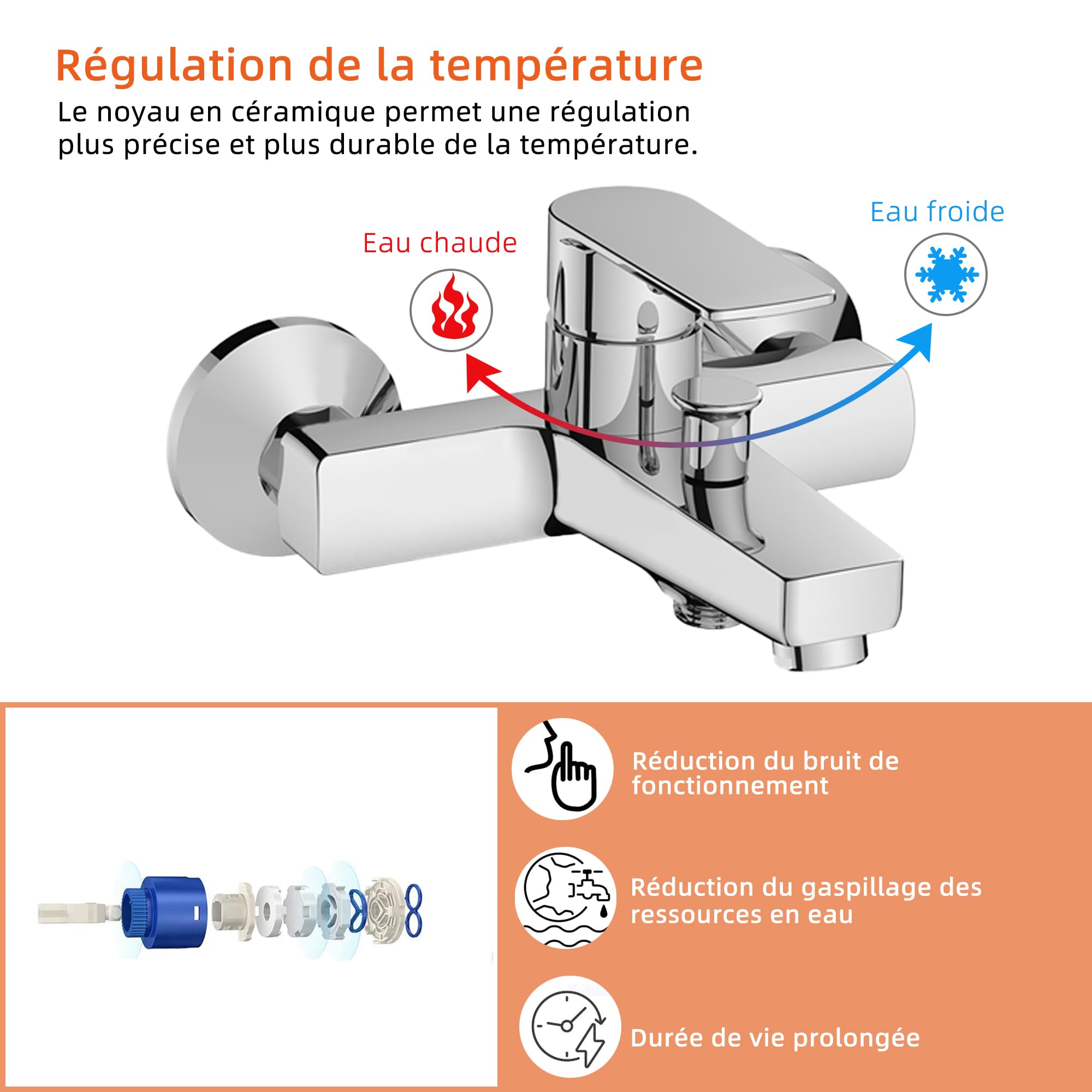 Régulation de la température

Le noyau en céramique permet une régulation plus précise et plus durable de la température.

Eau chaude

Eau froide

Réduction du bruit de fonctionnement

Réduction du gaspillage des ressources en eau

Durée de vie prolongée