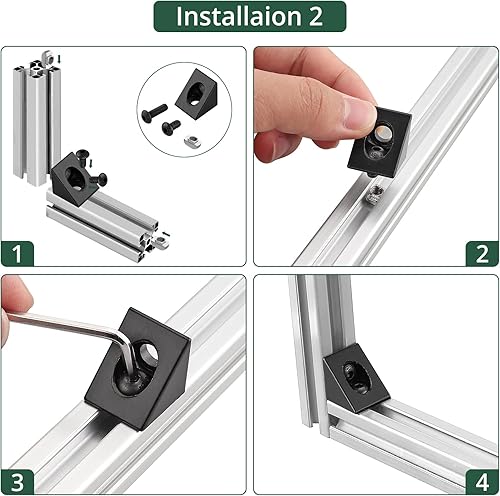 Installaion 2

1

2

3

4