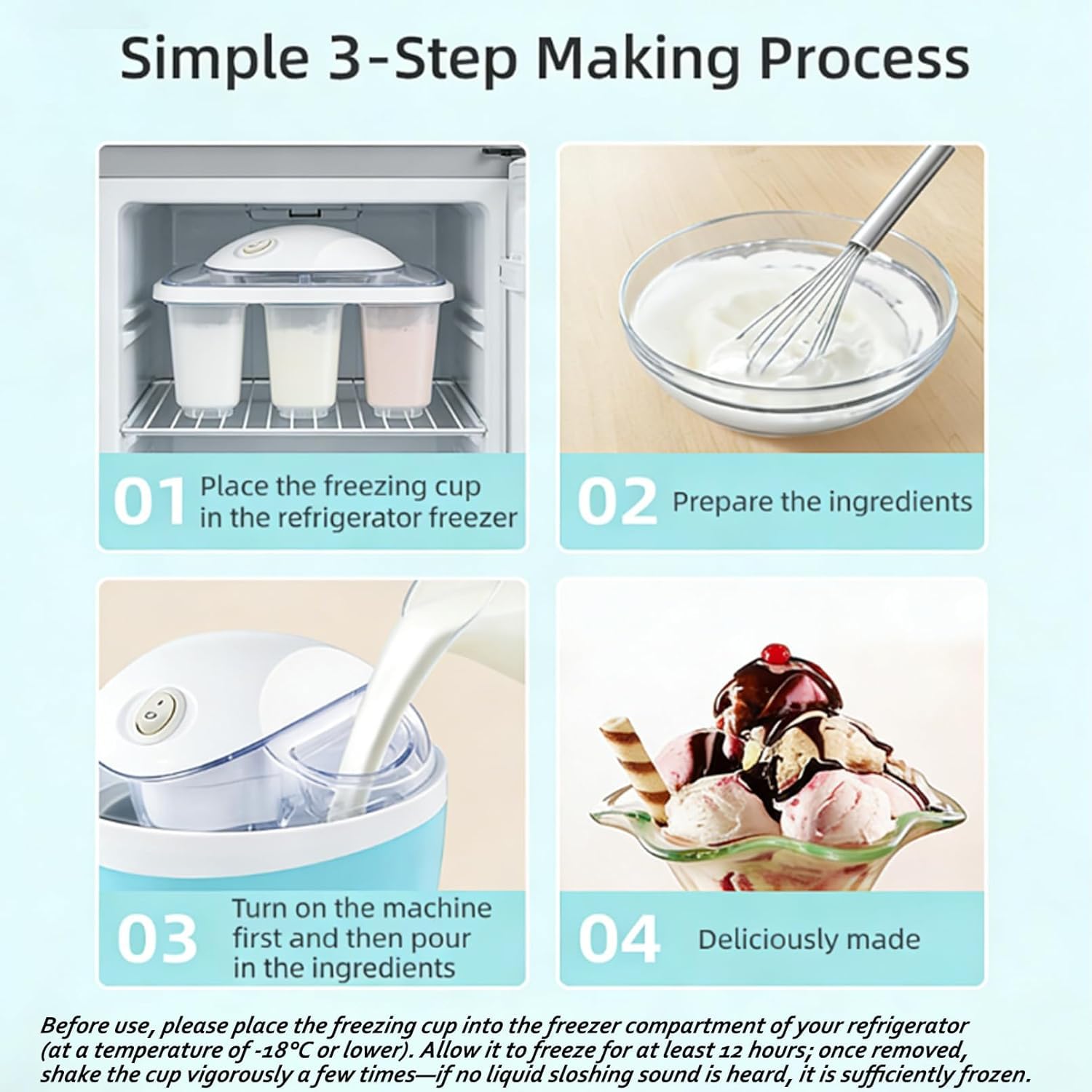 Simple 3-Step Making Process

01 Place the freezing cup in the refrigerator freezer

02 Prepare the ingredients

03 Turn on the machine first and then pour in the ingredients

04 Deliciously made

Before use, please place the freezing cup into the freezer compartment of your refrigerator (at a temperature of -18°C or lower). Allow it to freeze for at least 12 hours; once removed, shake the cup vigorously a few times—if no liquid sloshing sound is heard, it is sufficiently frozen.