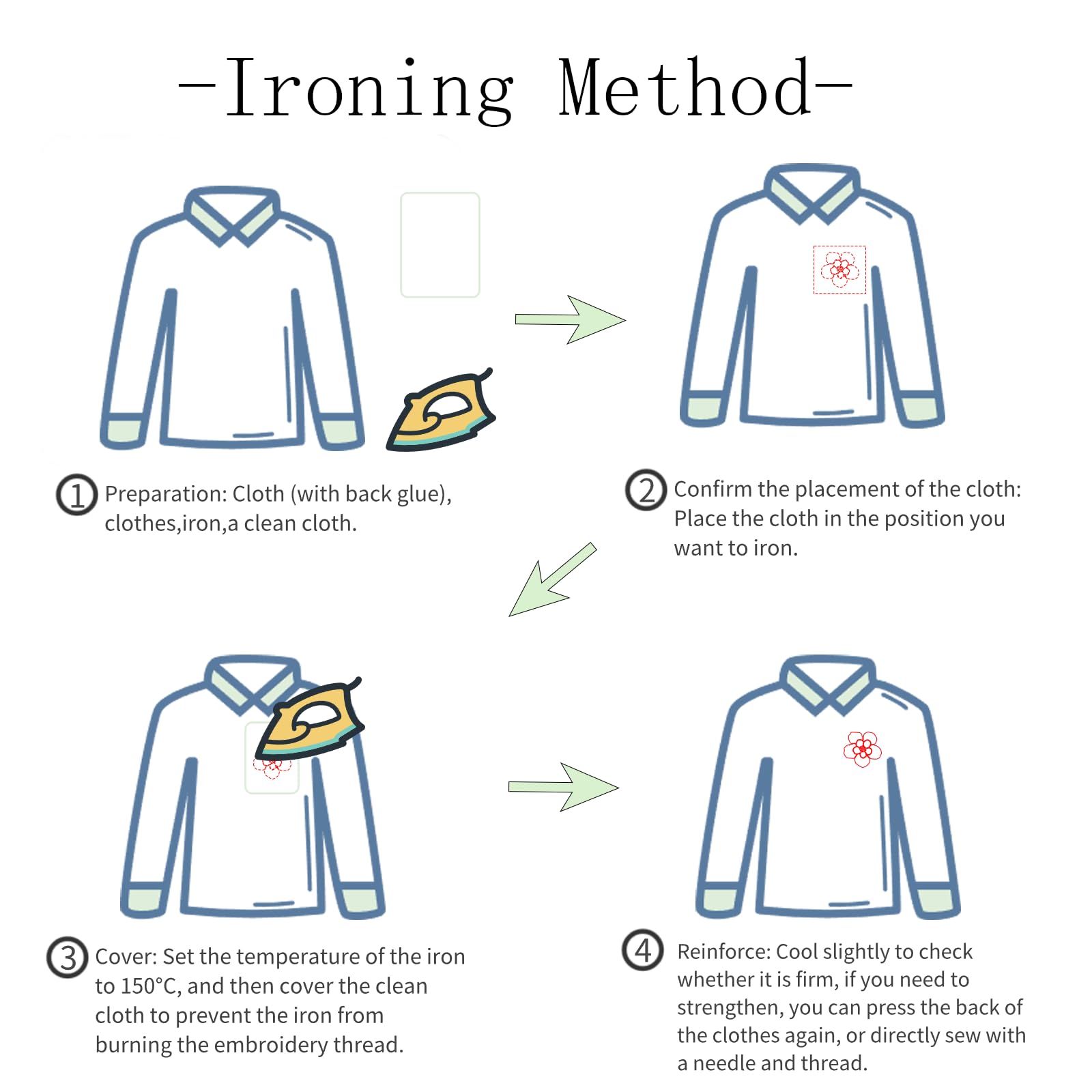 -Ironing Method-

① Preparation: Cloth (with back glue), clothes,iron,a clean cloth.

② Confirm the placement of the cloth: Place the cloth in the position you want to iron.

③ Cover: Set the temperature of the iron to 150°C, and then cover the clean cloth to prevent the iron from burning the embroidery thread.

④ Reinforce: Cool slightly to check whether it is firm, if you need to strengthen, you can press the back of the clothes again, or directly sew with a needle and thread.