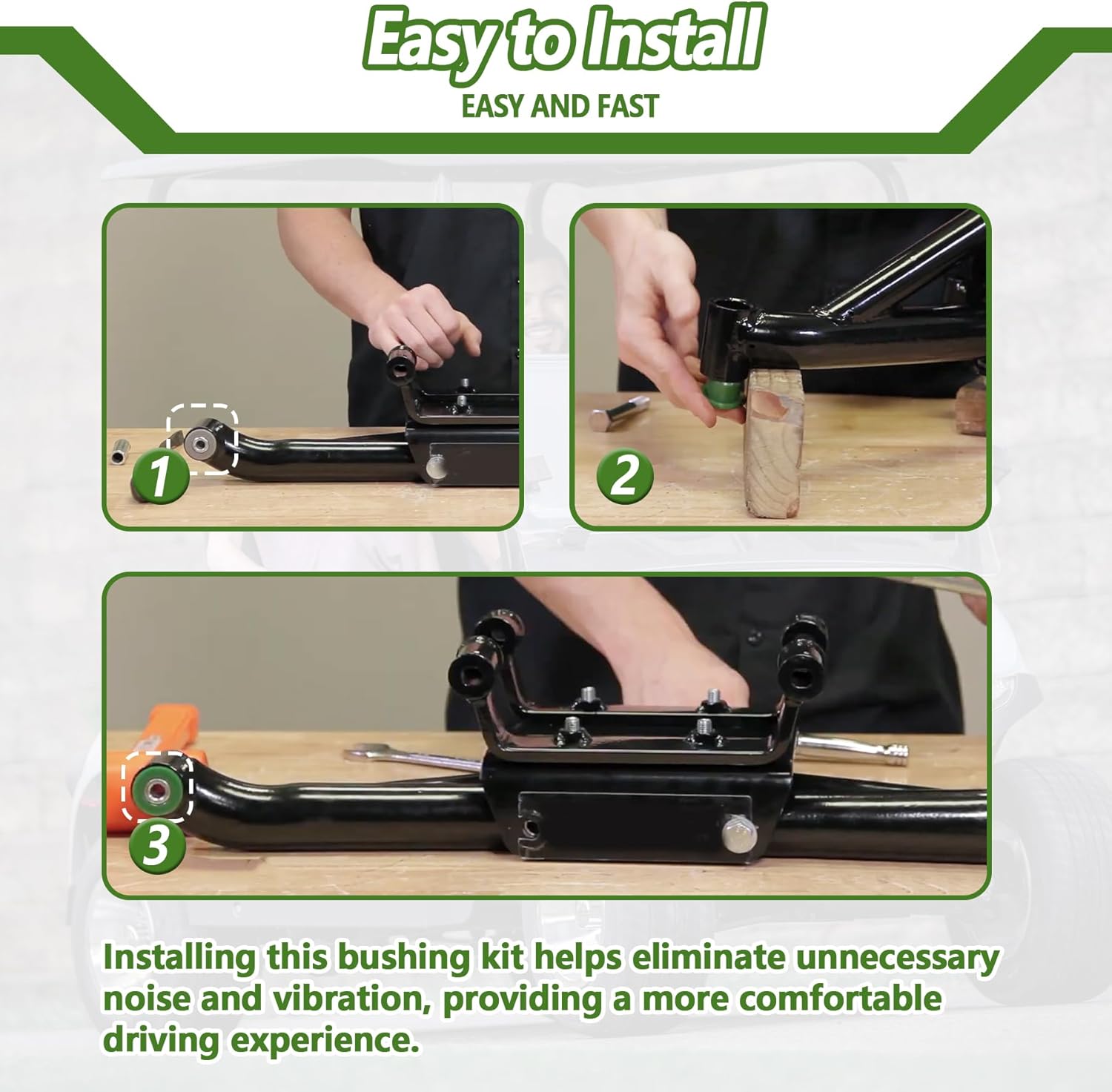 Easy to Install
EASY AND FAST

1

2

3

Installing this bushing kit helps eliminate unnecessary noise and vibration, providing a more comfortable driving experience.