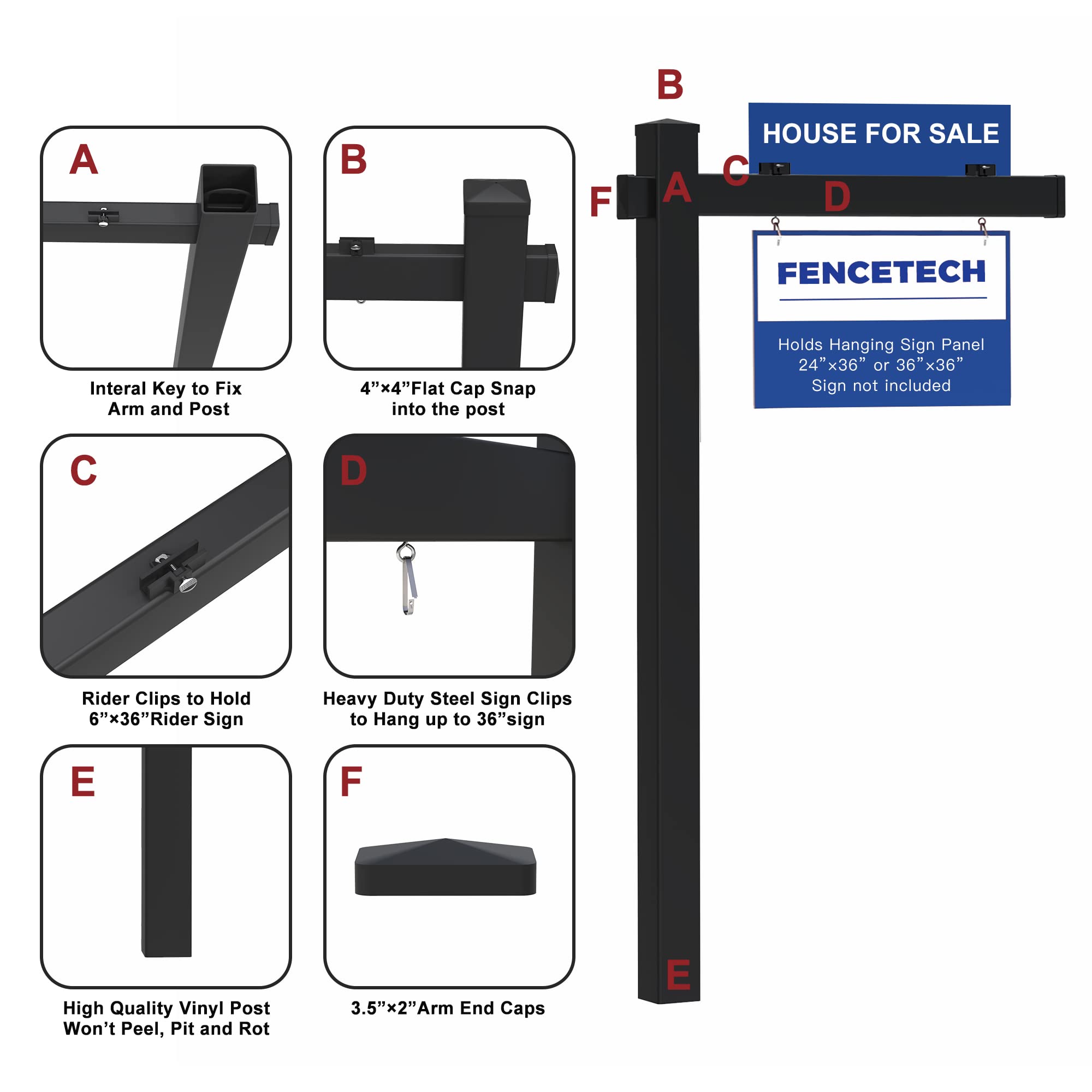 A

Interal Key to Fix Arm and Post

B

4”×4”Flat Cap Snap into the post

C

Rider Clips to Hold 6”×36”Rider Sign

D

Heavy Duty Steel Sign Clips to Hang up to 36”sign

E

High Quality Vinyl Post Won’t Peel, Pit and Rot

F

3.5”×2”Arm End Caps

B

HOUSE FOR SALE

F A C D

FENCETECH

Holds Hanging Sign Panel 24”×36” or 36”×36” Sign not included

E