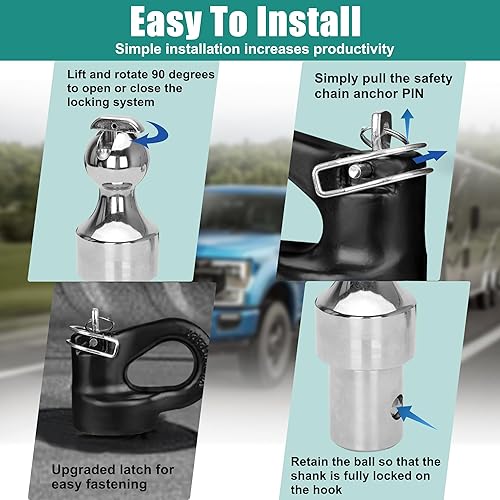 Easy To Install
Simple installation increases productivity

Lift and rotate 90 degrees to open or close the locking system

Simply pull the safety chain anchor PIN

Upgraded latch for easy fastening

Retain the ball so that the shank is fully locked on the hook