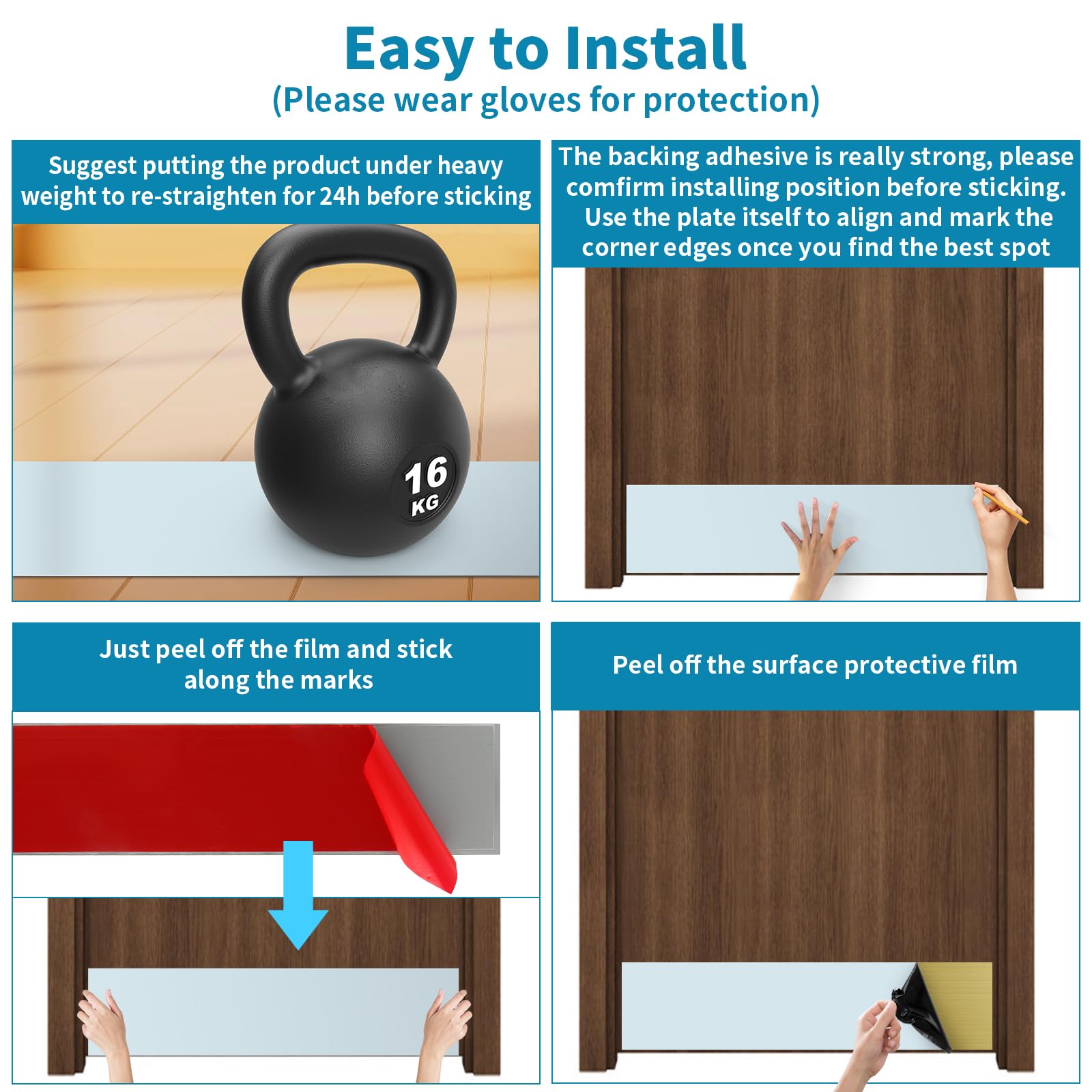 Easy to Install
(Please wear gloves for protection)

Suggest putting the product under heavy weight to re-straighten for 24h before sticking

16 KG

The backing adhesive is really strong, please comfirm installing position before sticking. Use the plate itself to align and mark the corner edges once you find the best spot

Just peel off the film and stick along the marks

Peel off the surface protective film