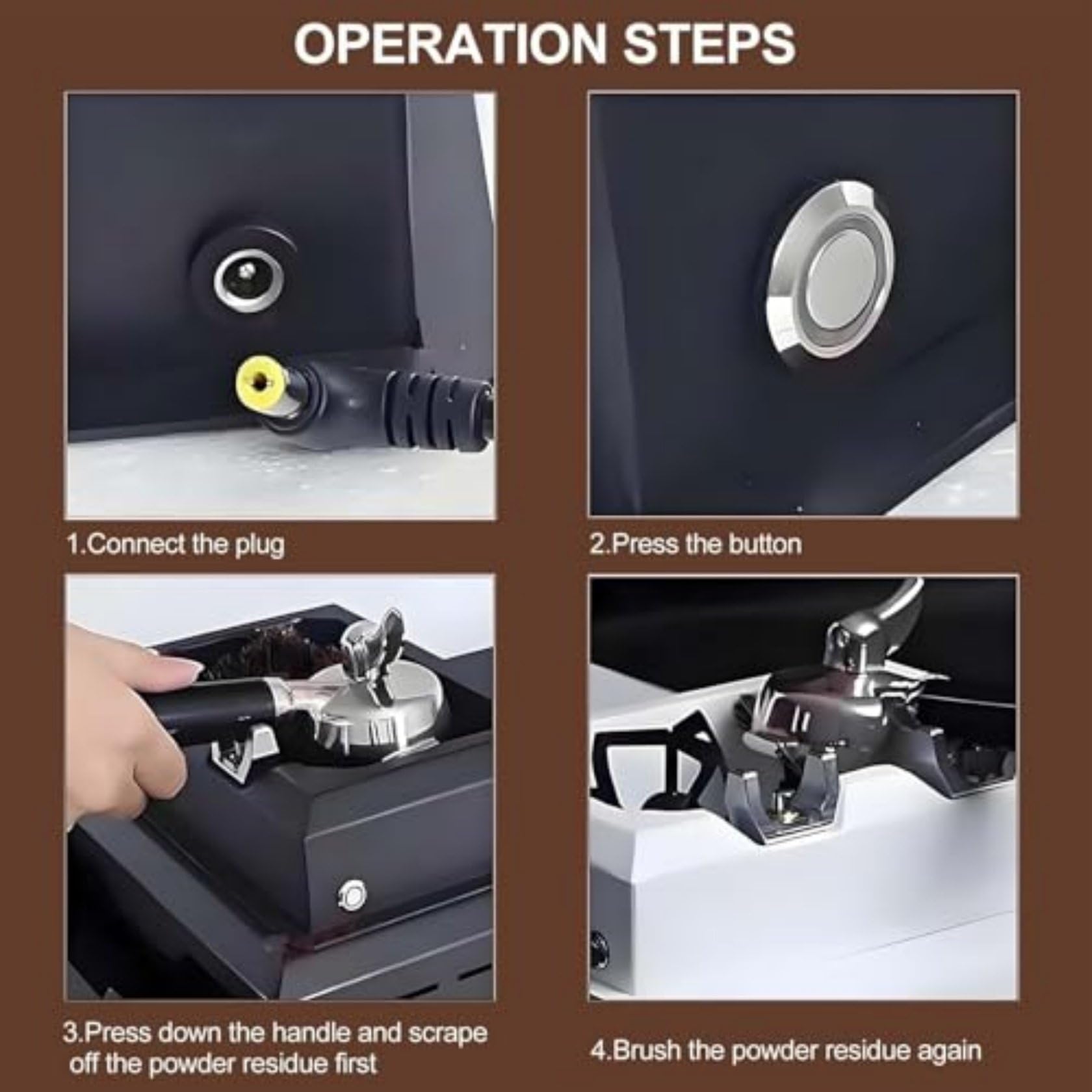 OPERATION STEPS

1.Connect the plug

2.Press the button

3.Press down the handle and scrape off the powder residue first

4.Brush the powder residue again