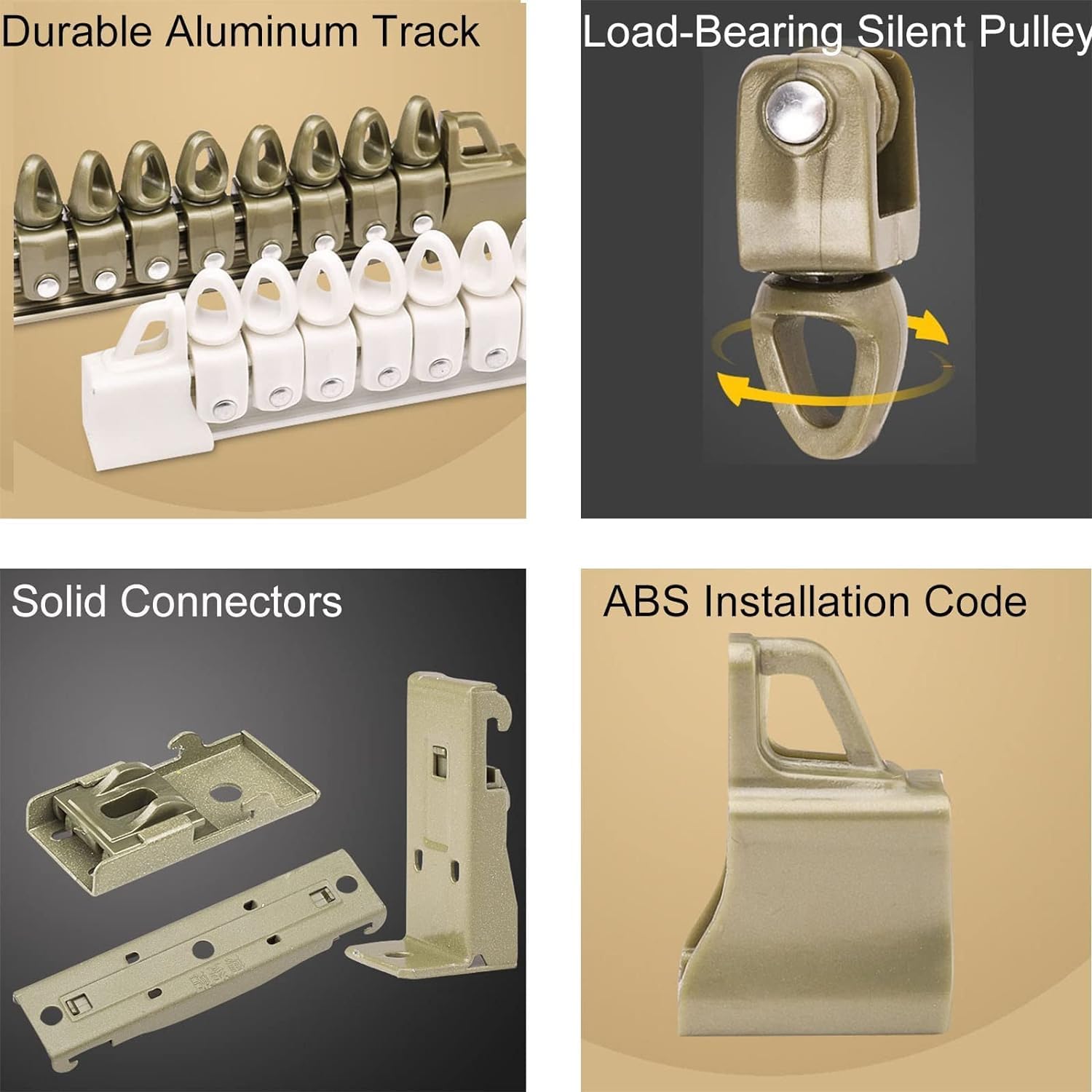 Durable Aluminum Track

Load-Bearing Silent Pulley

Solid Connectors

ABS Installation Code