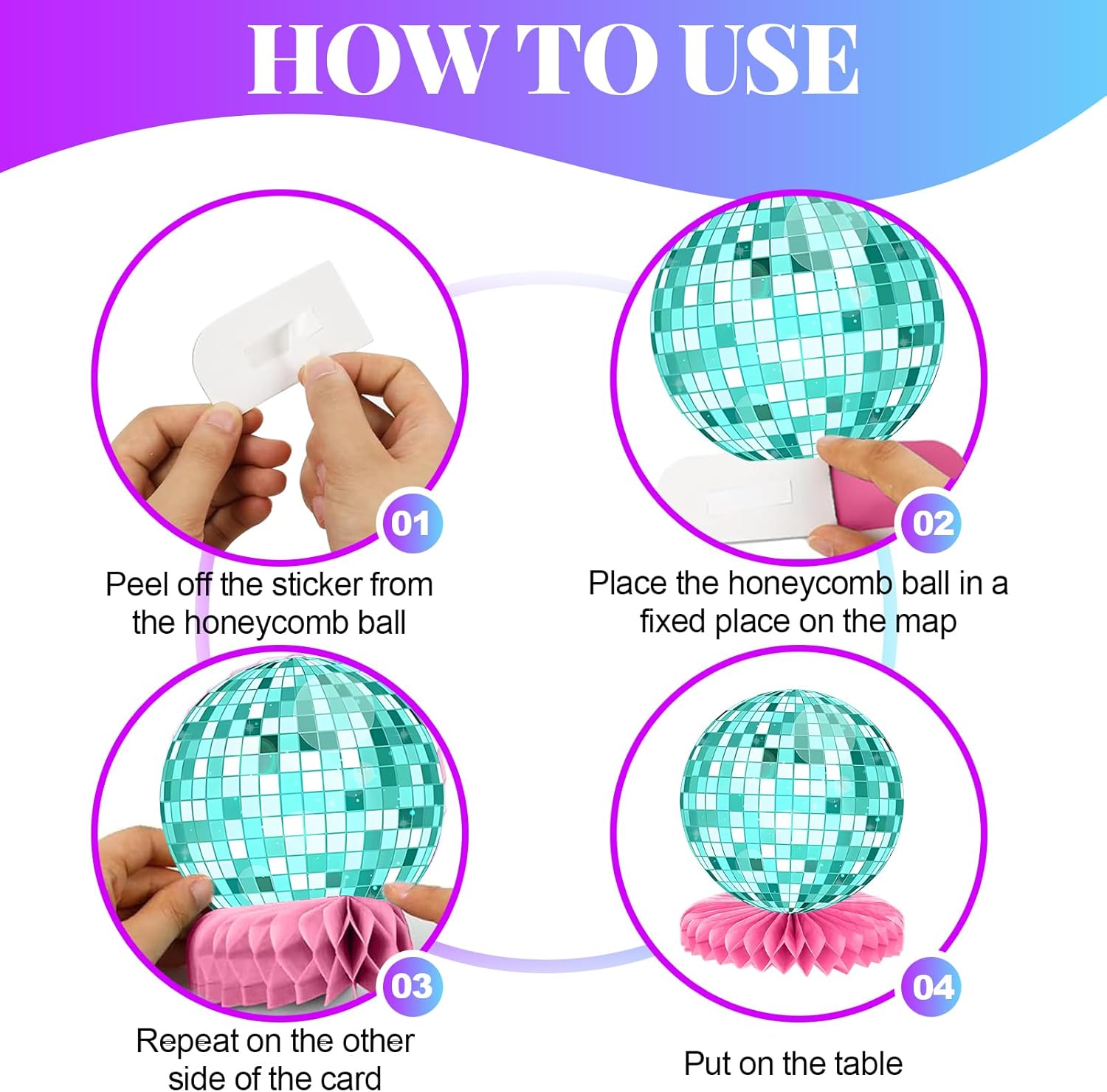 HOW TO USE

01

Peel off the sticker from the honeycomb ball

02

Place the honeycomb ball in a fixed place on the map

03

Repeat on the other side of the card

04

Put on the table