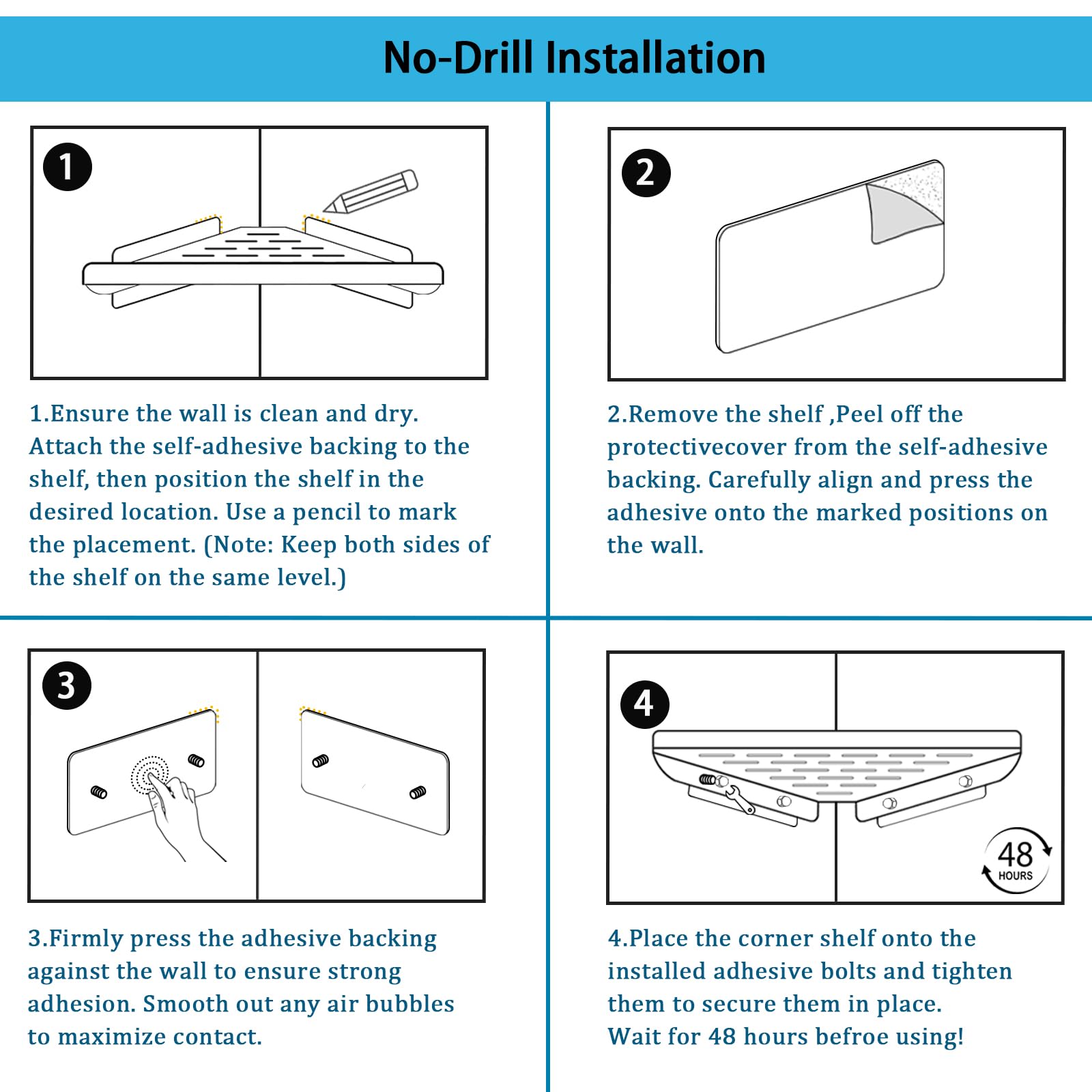 No-Drill Installation

1

1.Ensure the wall is clean and dry. Attach the self-adhesive backing to the shelf, then position the shelf in the desired location. Use a pencil to mark the placement. (Note: Keep both sides of the shelf on the same level.)

2

2.Remove the shelf ,Peel off the protectivecover from the self-adhesive backing. Carefully align and press the adhesive onto the marked positions on the wall.

3

3.Firmly press the adhesive backing against the wall to ensure strong adhesion. Smooth out any air bubbles to maximize contact.

4

48 HOURS

4.Place the corner shelf onto the installed adhesive bolts and tighten them to secure them in place.
Wait for 48 hours befroe using!