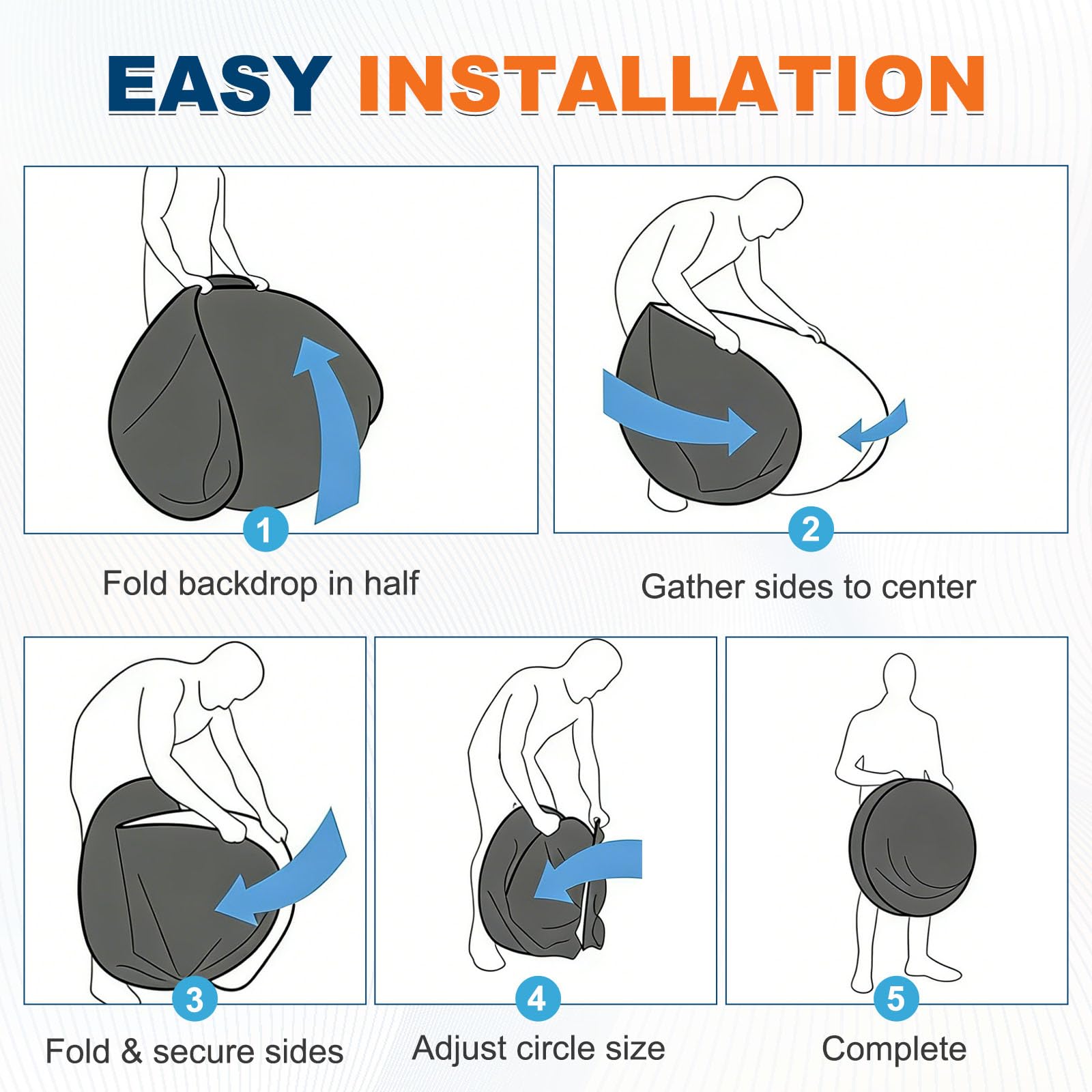 EASY INSTALLATION

1
Fold backdrop in half

2
Gather sides to center

3
Fold & secure sides

4
Adjust circle size

5
Complete