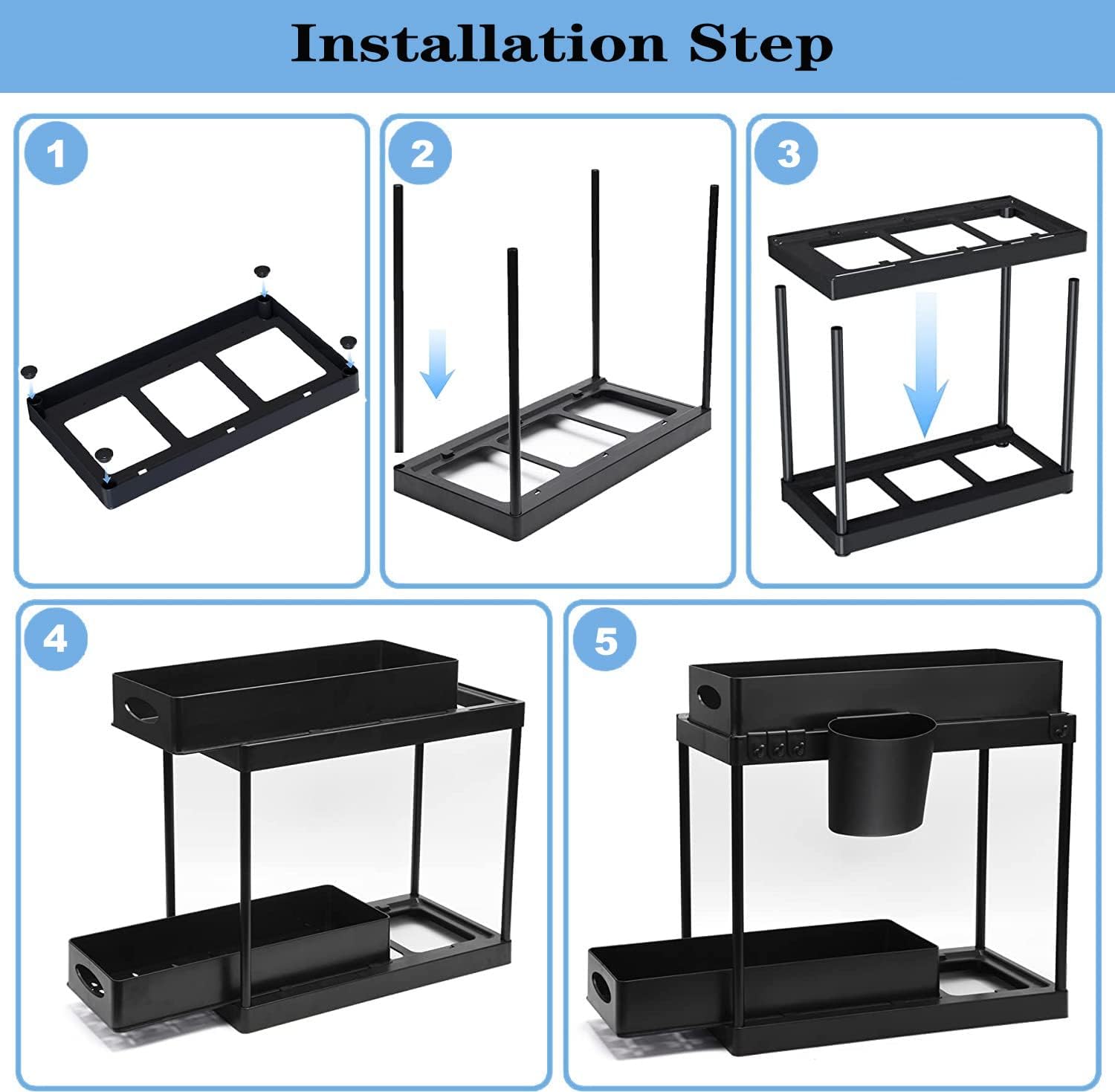 Installation Step

1

2

3

4

5