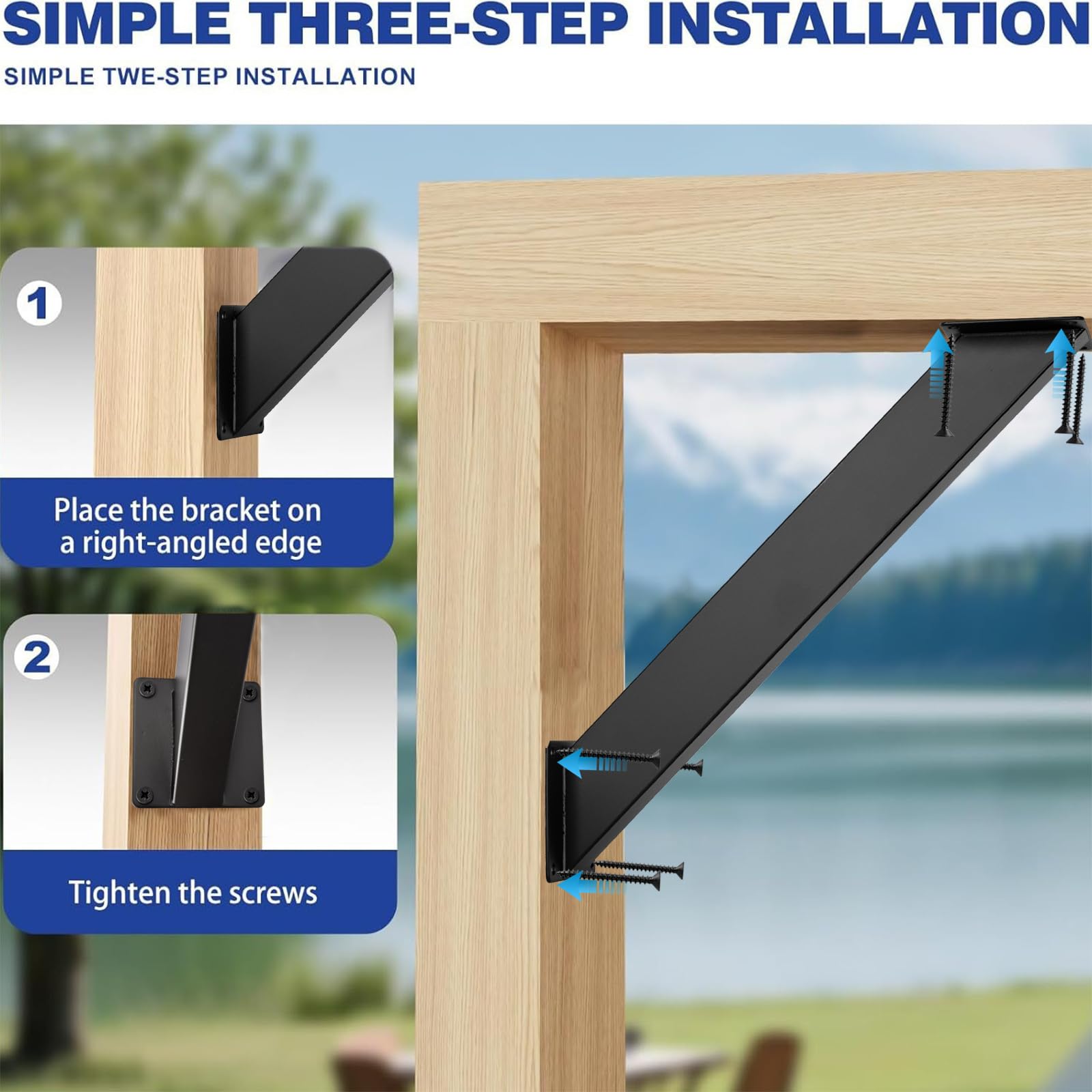 SIMPLE THREE-STEP INSTALLATION

SIMPLE TWE-STEP INSTALLATION

1

Place the bracket on a right-angled edge

2

Tighten the screws