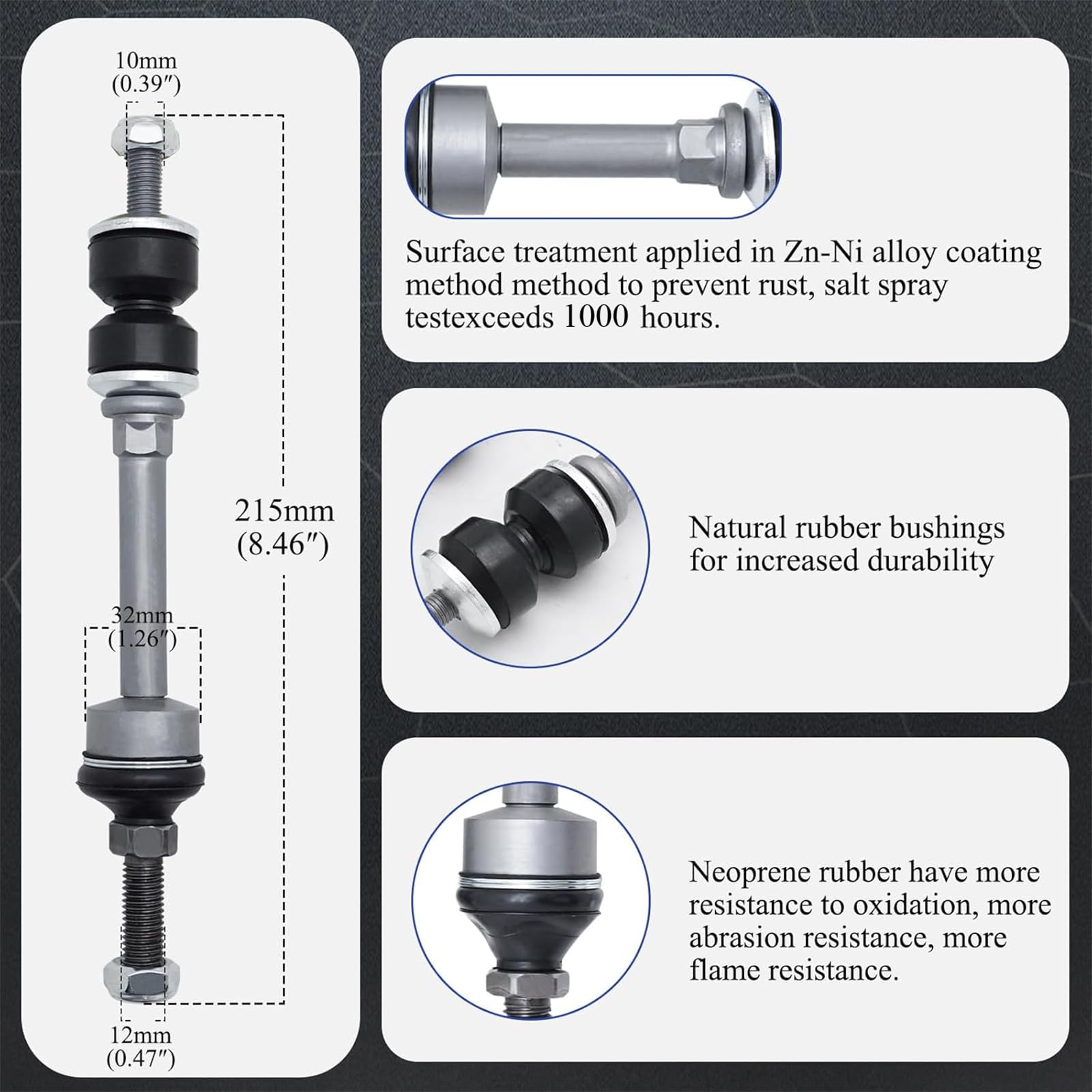 10mm
(0.39″)

215mm
(8.46″)

32mm
(1.26″)

12mm
(0.47″)

Surface treatment applied in Zn-Ni alloy coating method method to prevent rust, salt spray testexceeds 1000 hours.

Natural rubber bushings for increased durability

Neoprene rubber have more resistance to oxidation, more abrasion resistance, more flame resistance.