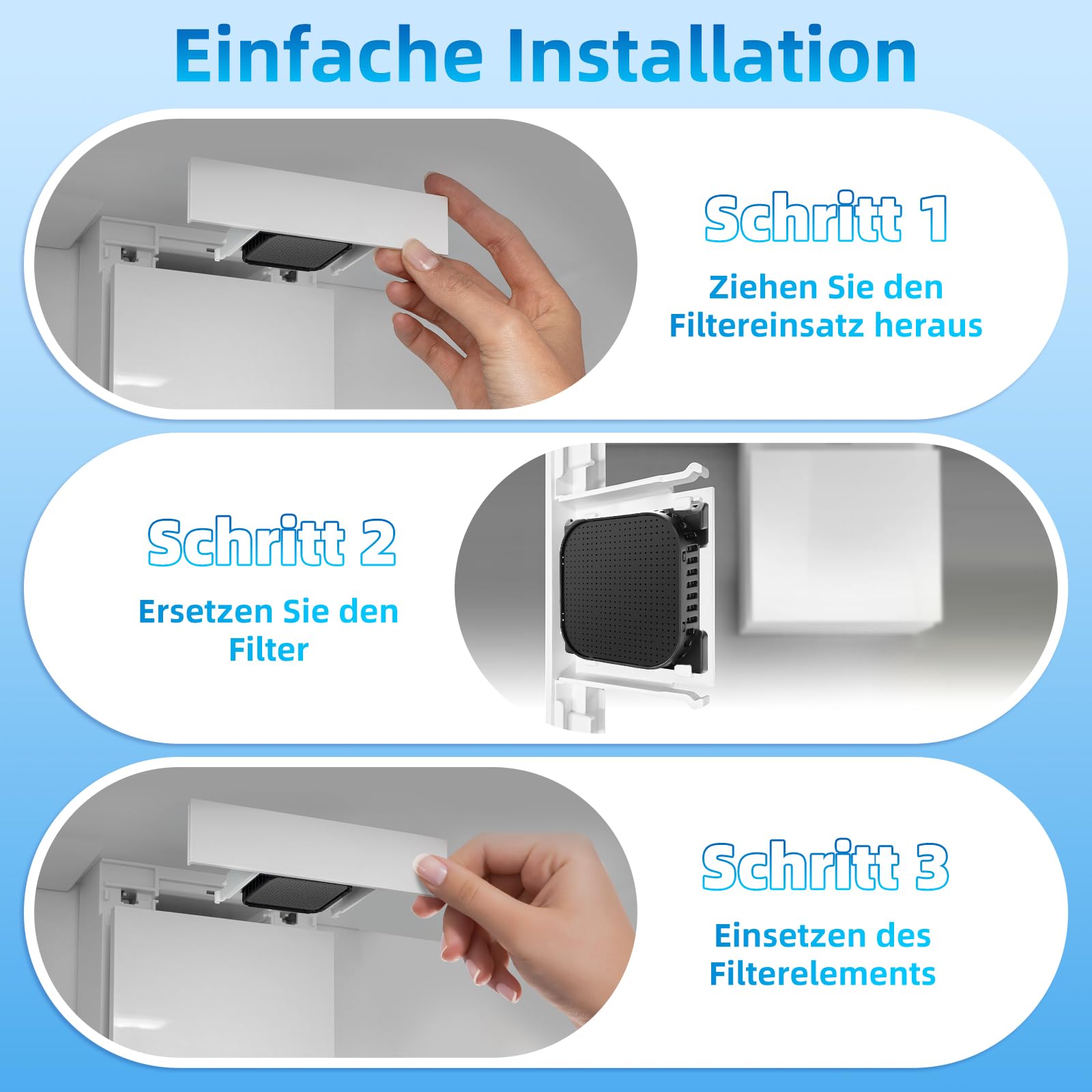 Einfache Installation

Schritt 1

Ziehen Sie den Filtereinsatz heraus

Schritt 2

Ersetzen Sie den Filter

Schritt 3

Einsetzen des Filterelements