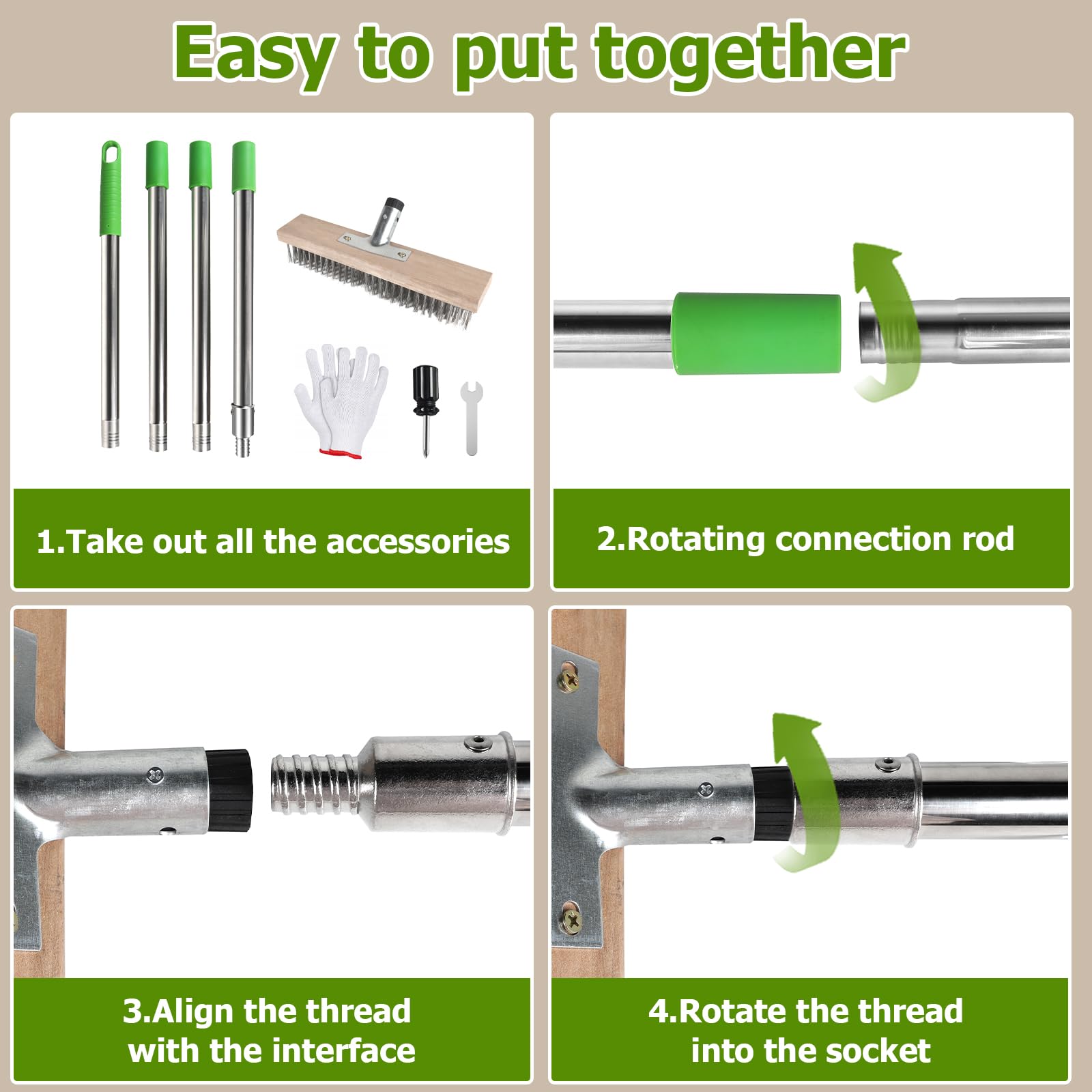 Easy to put together

1.Take out all the accessories

2.Rotating connection rod

3.Align the thread
with the interface

4.Rotate the thread
into the socket