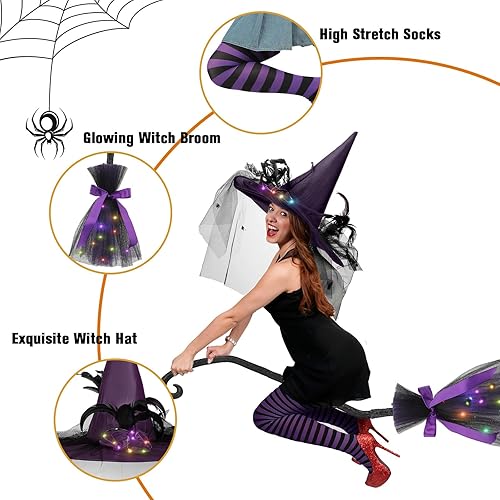 High Stretch Socks

Glowing Witch Broom

Exquisite Witch Hat