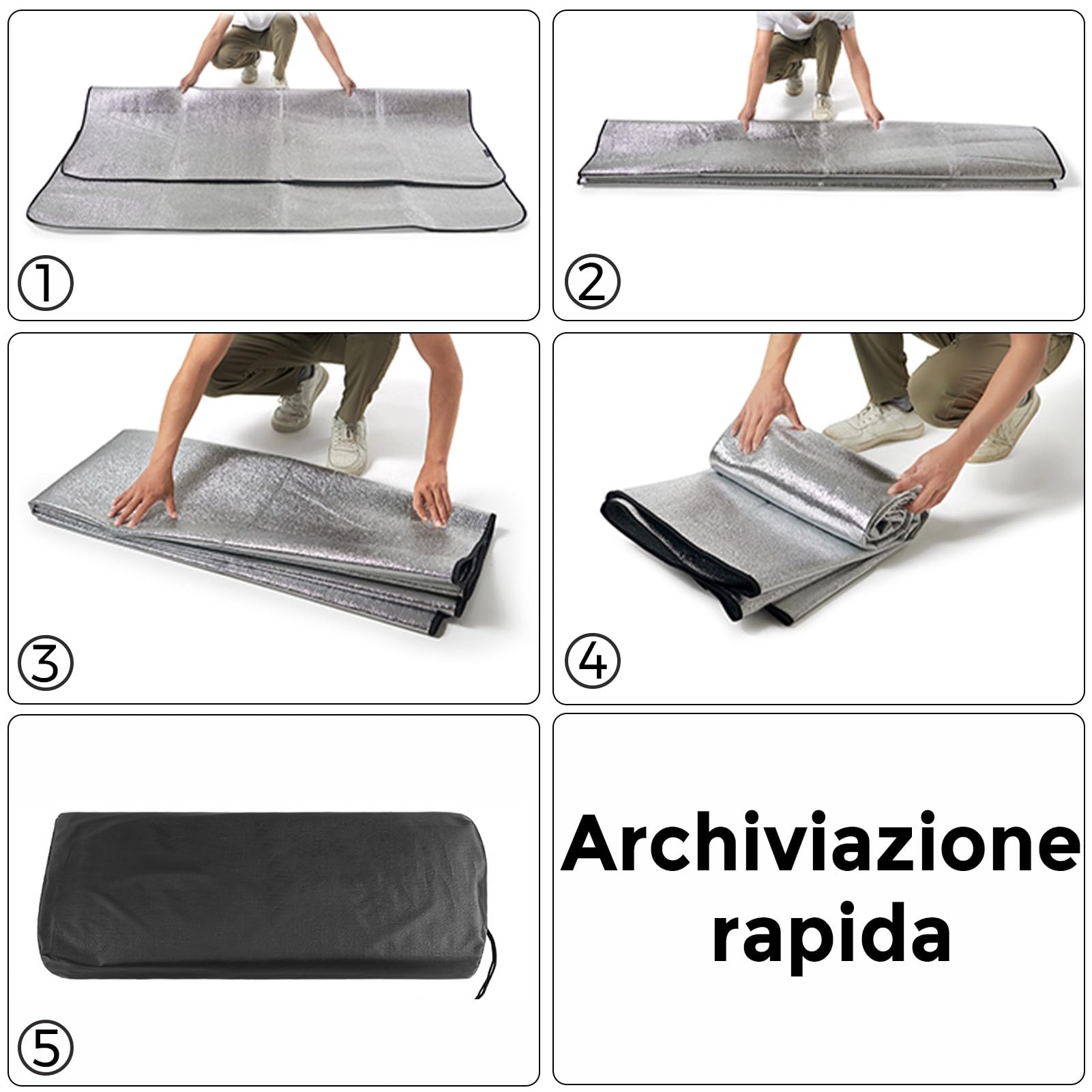 ①

②

③

④

⑤

Archiviazione rapida