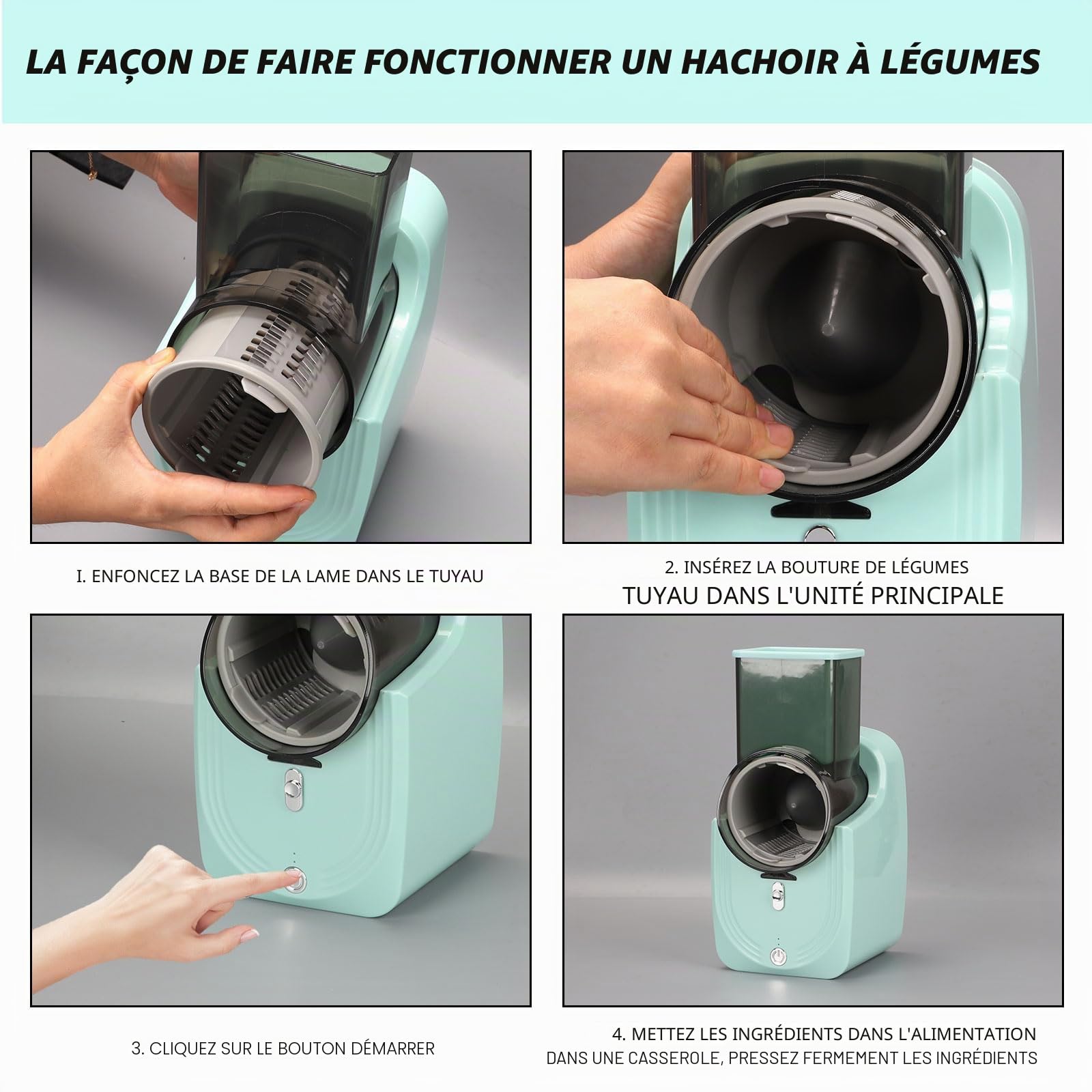 LA FAÇON DE FAIRE FONCTIONNER UN HACHOIR À LÉGUMES

I. ENFONCEZ LA BASE DE LA LAME DANS LE TUYAU

2. INSÉREZ LA BOUTURE DE LÉGUMES TUYAU DANS L'UNITÉ PRINCIPALE

3. CLIQUEZ SUR LE BOUTON DÉMARRER

4. METTEZ LES INGRÉDIENTS DANS L'ALIMENTATION DANS UNE CASSEROLE, PRESSEZ FERMEMENT LES INGRÉDIENTS