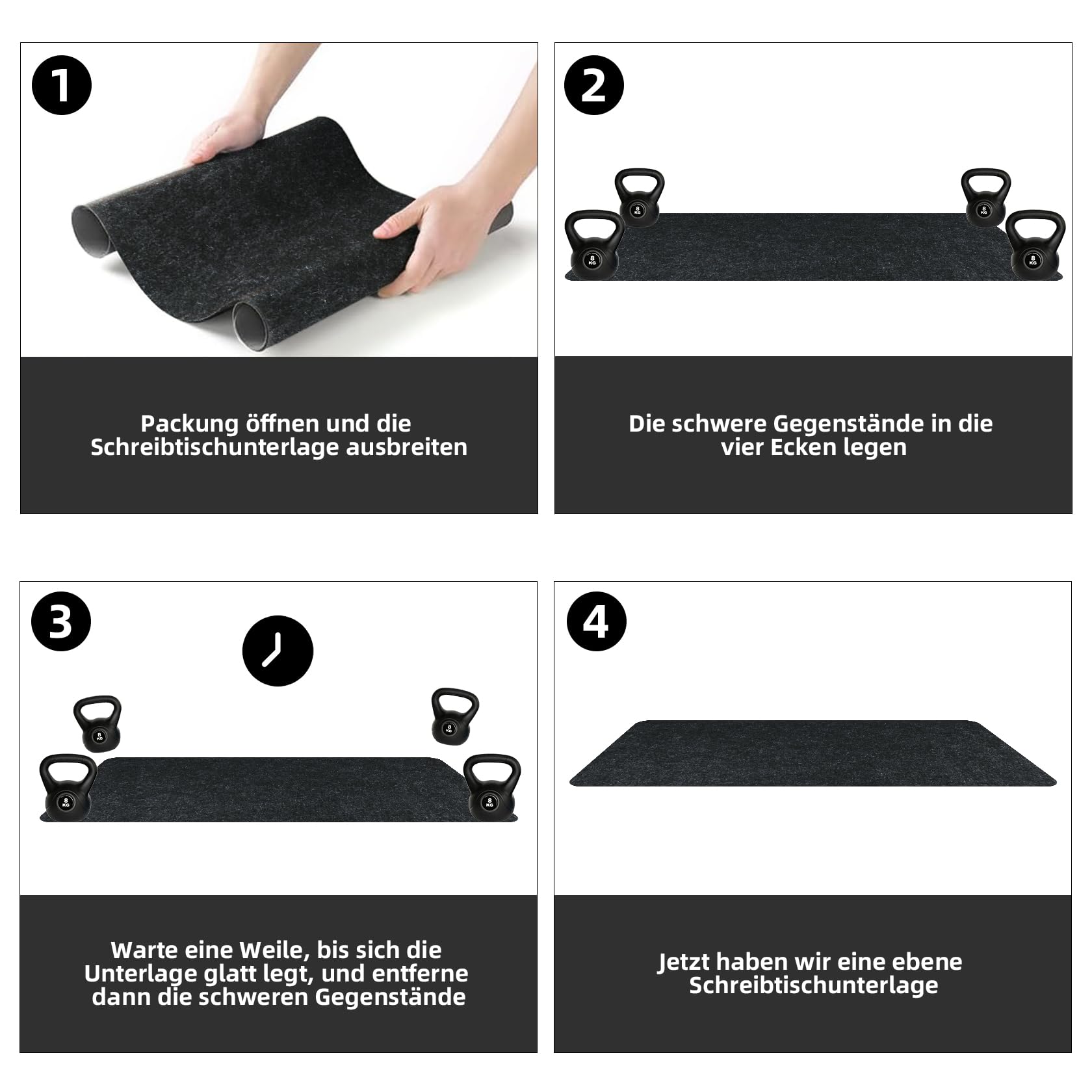 1

Packung öffnen und die Schreibtischunterlage ausbreiten

2

8 KG

8 KG

8 KG

8 KG

Die schwere Gegenstände in die vier Ecken legen

3

8 KG

8 KG

8 KG

8 KG

Warte eine Weile, bis sich die Unterlage glatt legt, und entferne dann die schweren Gegenstände

4

Jetzt haben wir eine ebene Schreibtischunterlage