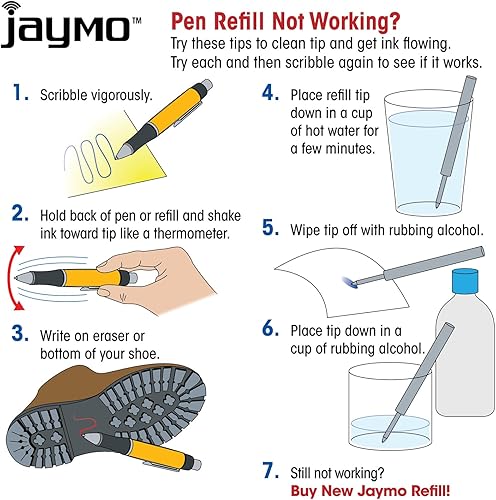 jaymo™

Pen Refill Not Working?

Try these tips to clean tip and get ink flowing. Try each and then scribble again to see if it works.

1. Scribble vigorously.

2. Hold back of pen or refill and shake ink toward tip like a thermometer.

3. Write on eraser or bottom of your shoe.

4. Place refill tip down in a cup of hot water for a few minutes.

5. Wipe tip off with rubbing alcohol.

6. Place tip down in a cup of rubbing alcohol.

7. Still not working? Buy New Jaymo Refill!