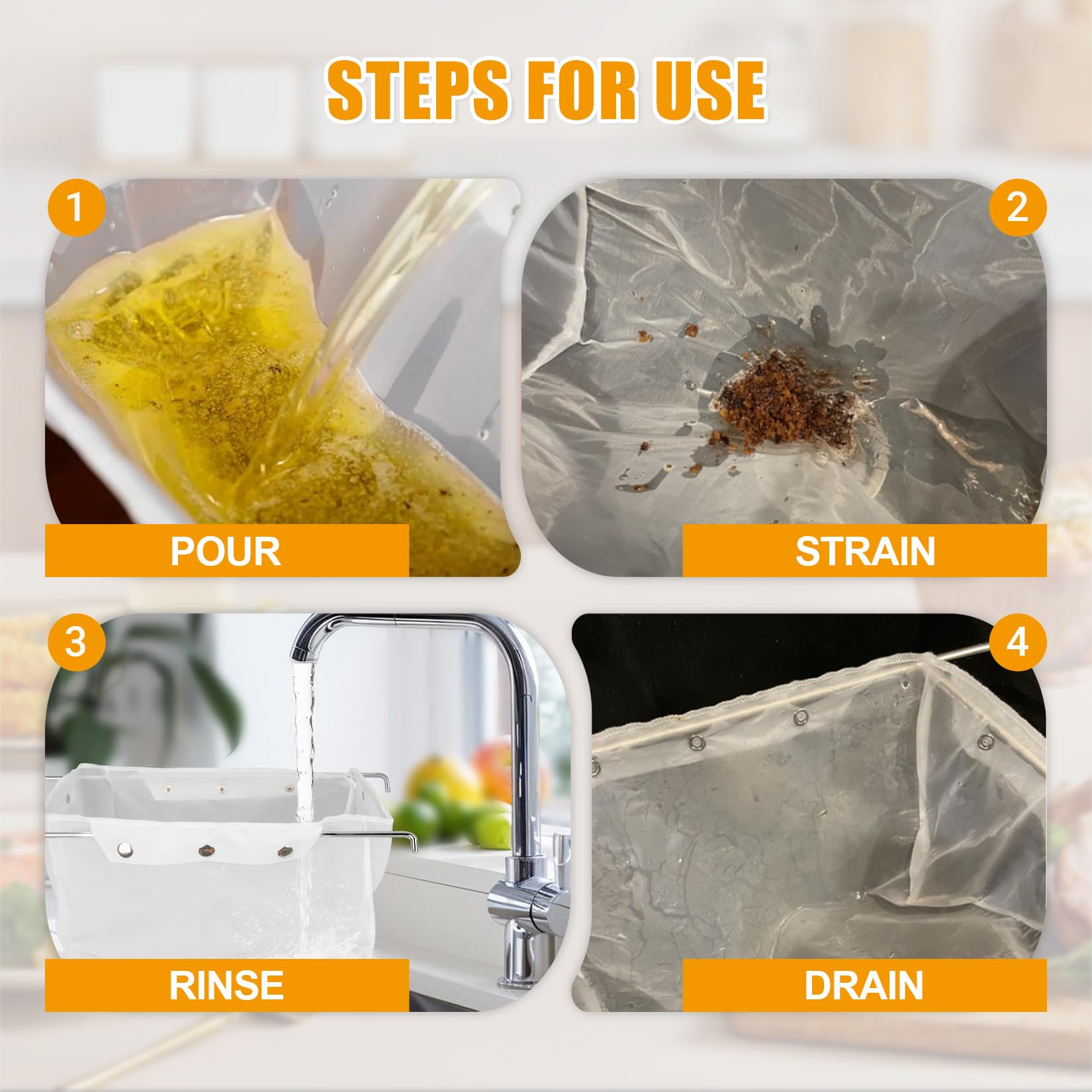 STEPS FOR USE

1
POUR

2
STRAIN

3
RINSE

4
DRAIN