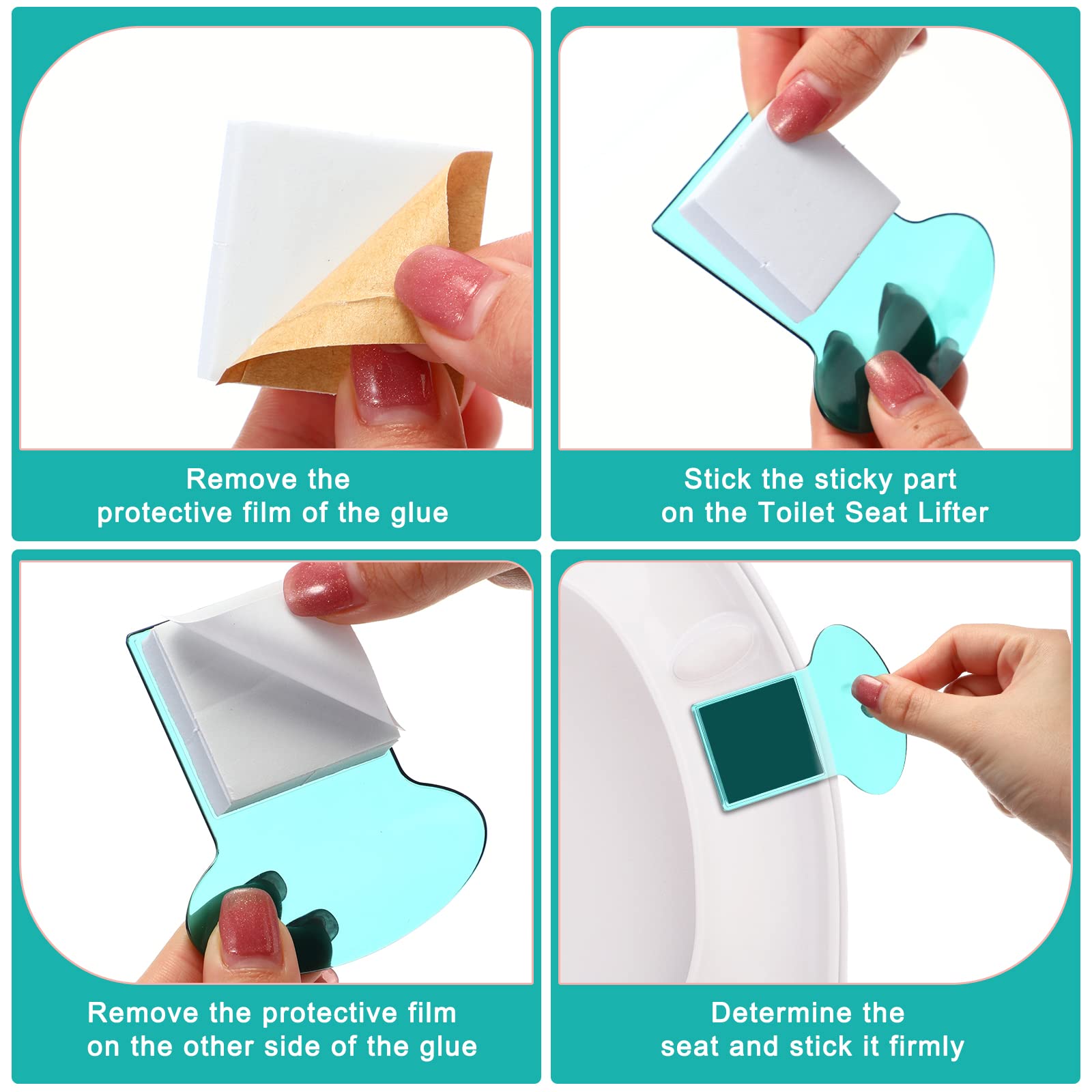 Remove the protective film of the glue

Stick the sticky part on the Toilet Seat Lifter

Remove the protective film on the other side of the glue

Determine the seat and stick it firmly