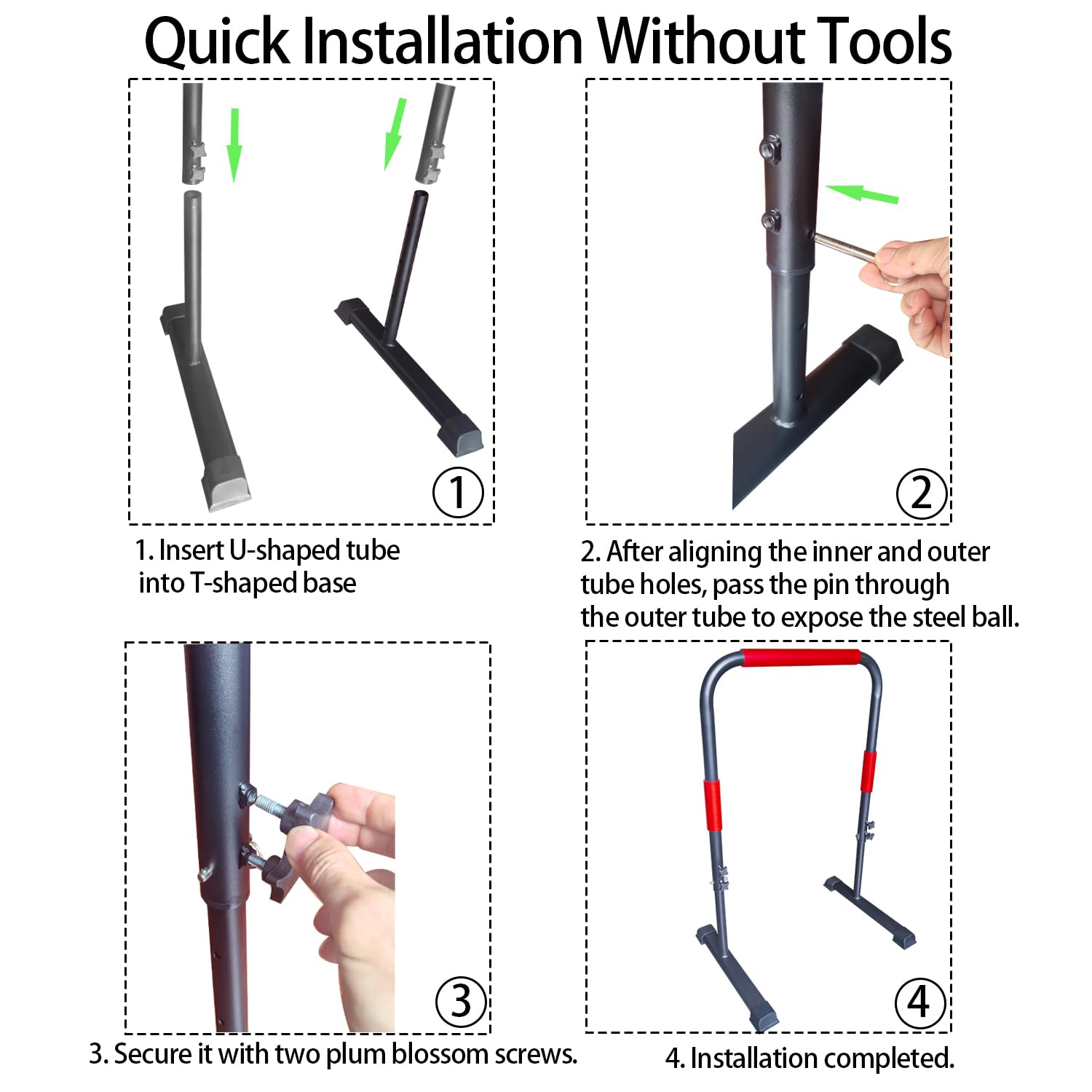 Quick Installation Without Tools

①

1. Insert U-shaped tube into T-shaped base

②

2. After aligning the inner and outer tube holes, pass the pin through the outer tube to expose the steel ball.

③

3. Secure it with two plum blossom screws.

④

4. Installation completed.