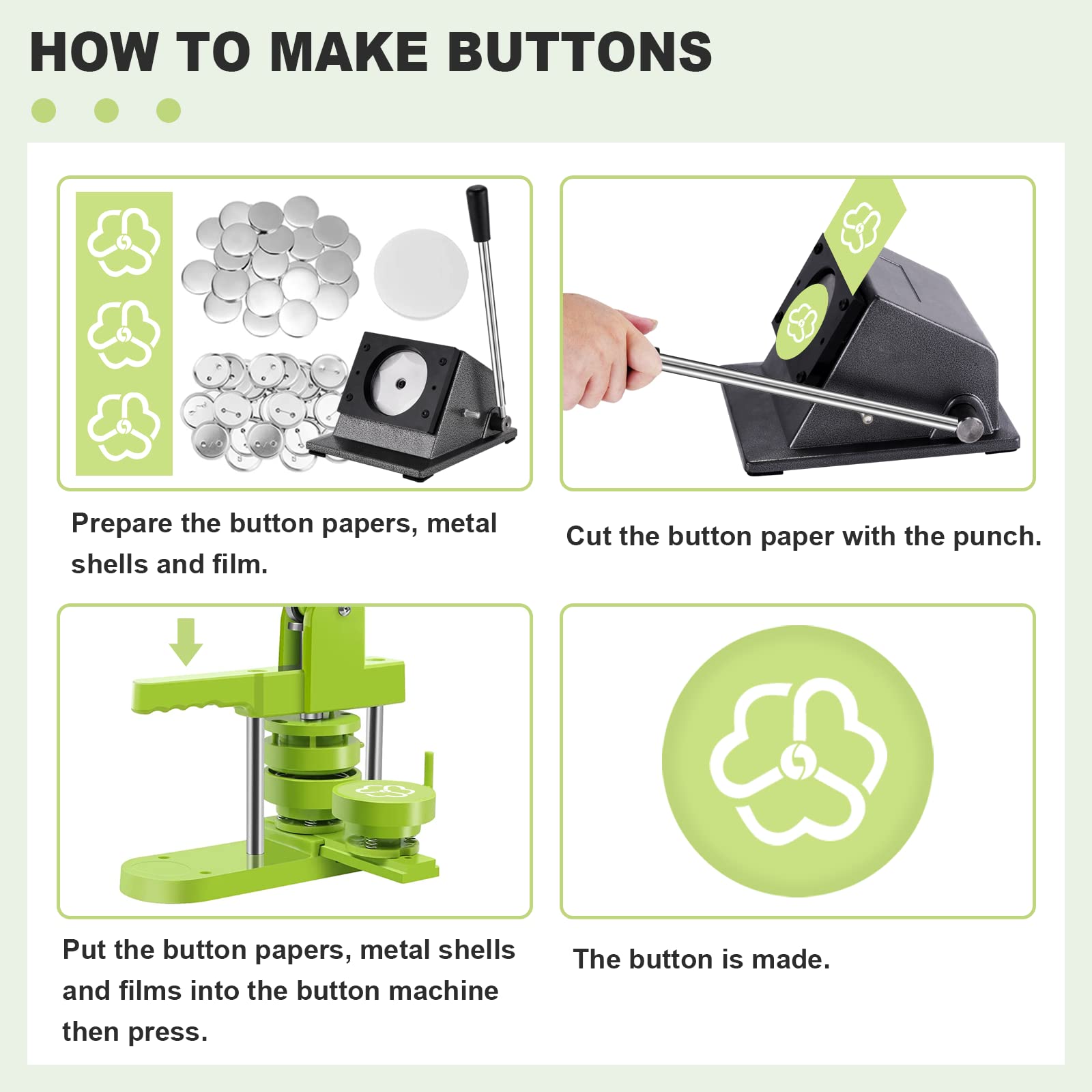 HOW TO MAKE BUTTONS

Prepare the button papers, metal shells and film.

Cut the button paper with the punch.

Put the button papers, metal shells and films into the button machine then press.

The button is made.