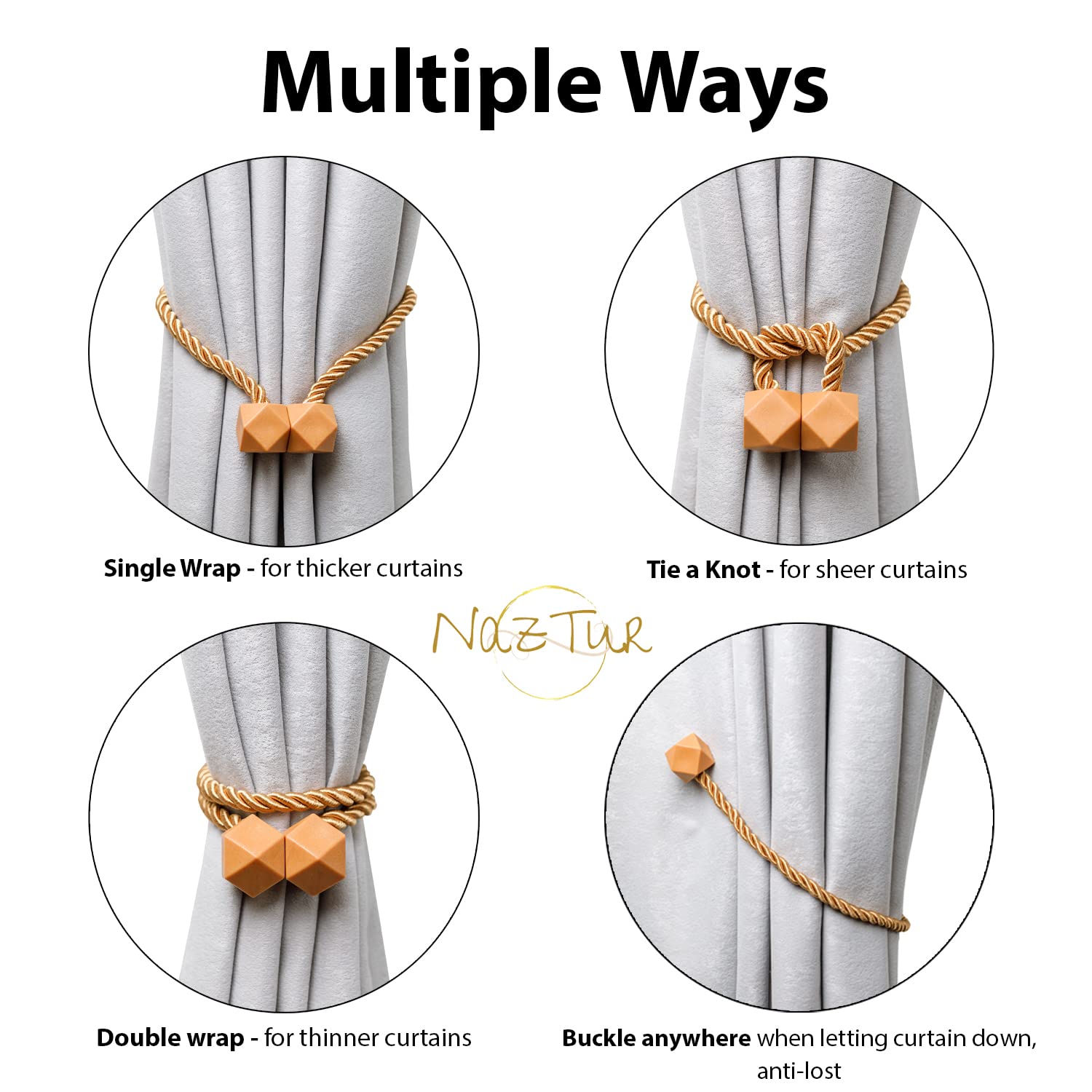 Multiple Ways

Single Wrap - for thicker curtains

Tie a Knot - for sheer curtains

NazTur

Double wrap - for thinner curtains

Buckle anywhere when letting curtain down, anti-lost