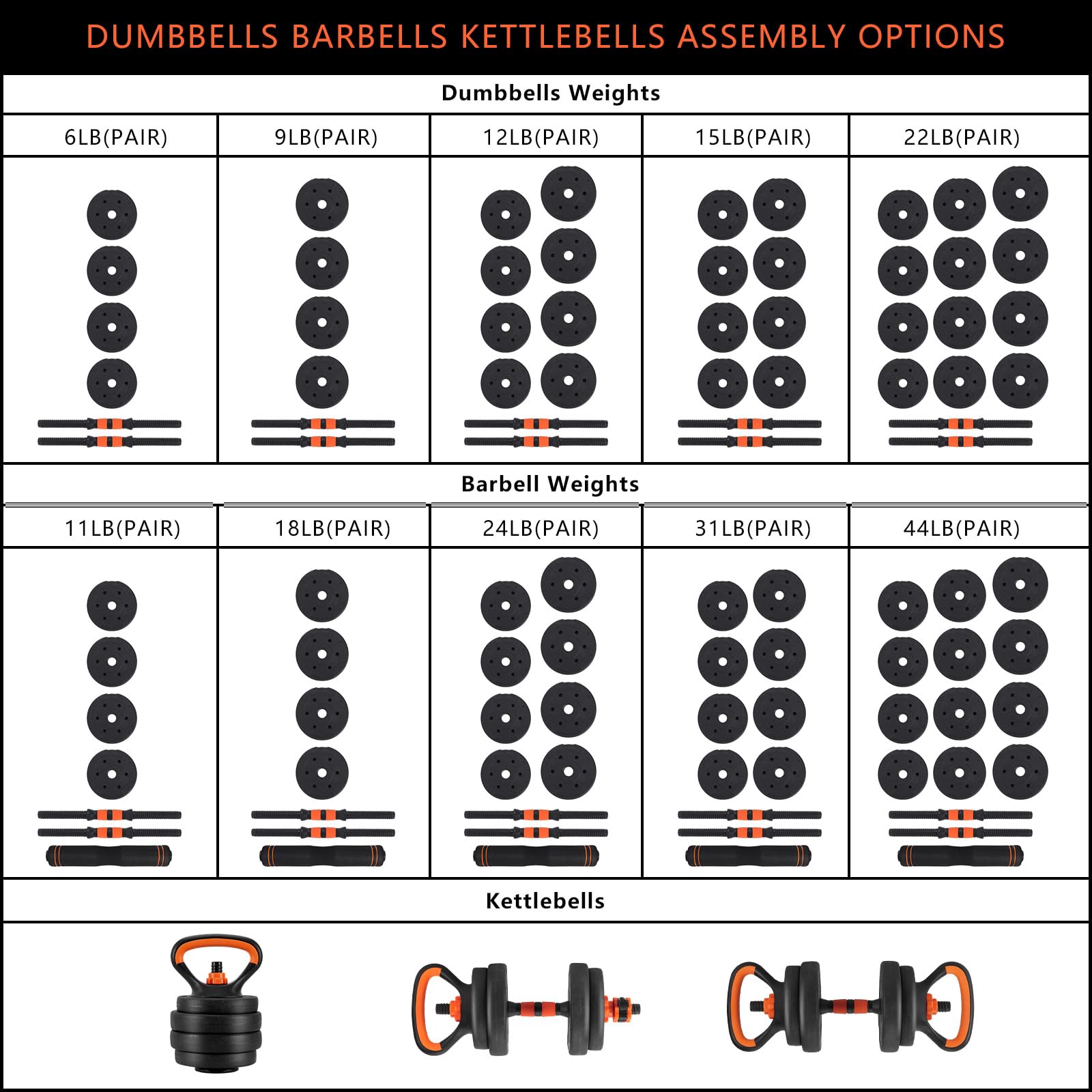 DUMBBELLS BARBELLS KETTLEBELLS ASSEMBLY OPTIONS

Dumbbells Weights

| 6LB(PAIR) | 9LB(PAIR) | 12LB(PAIR) | 15LB(PAIR) | 22LB(PAIR) |
|---|---|---|---|---|

Barbell Weights

| 11LB(PAIR) | 18LB(PAIR) | 24LB(PAIR) | 31LB(PAIR) | 44LB(PAIR) |
|---|---|---|---|---|

Kettlebells