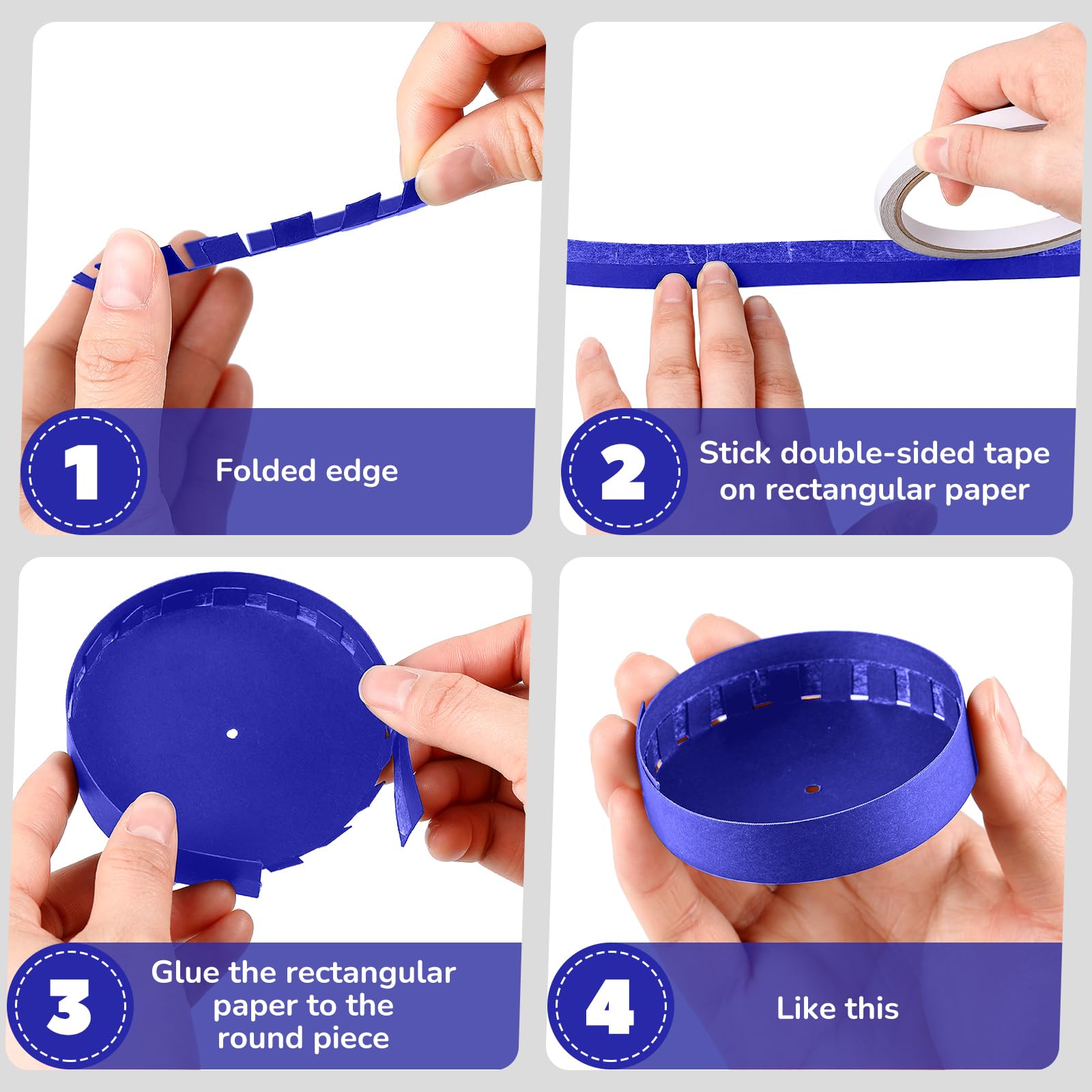 1
Folded edge

2
Stick double-sided tape on rectangular paper

3
Glue the rectangular paper to the round piece

4
Like this