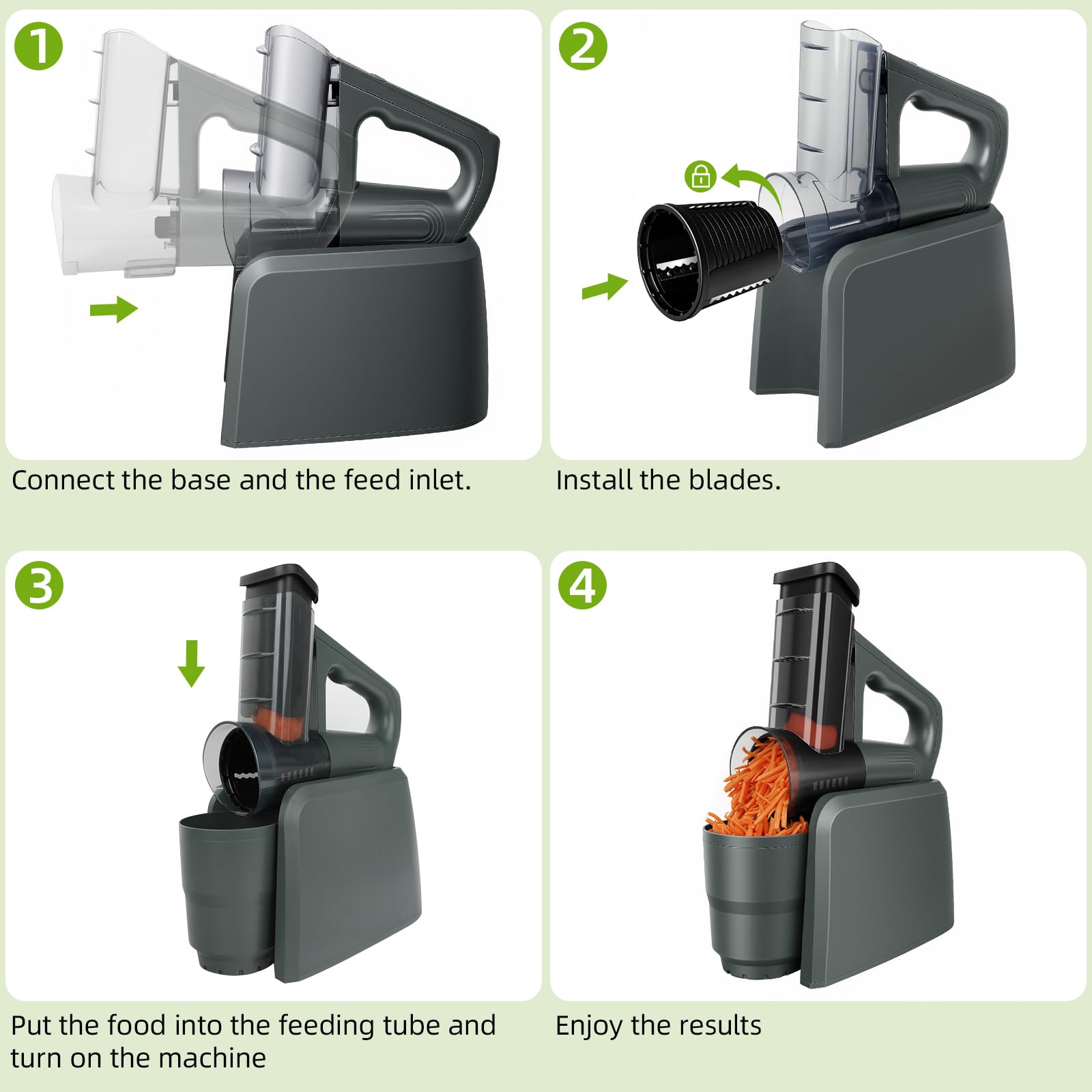 1

Connect the base and the feed inlet.

2

Install the blades.

3

Put the food into the feeding tube and turn on the machine

4

Enjoy the results