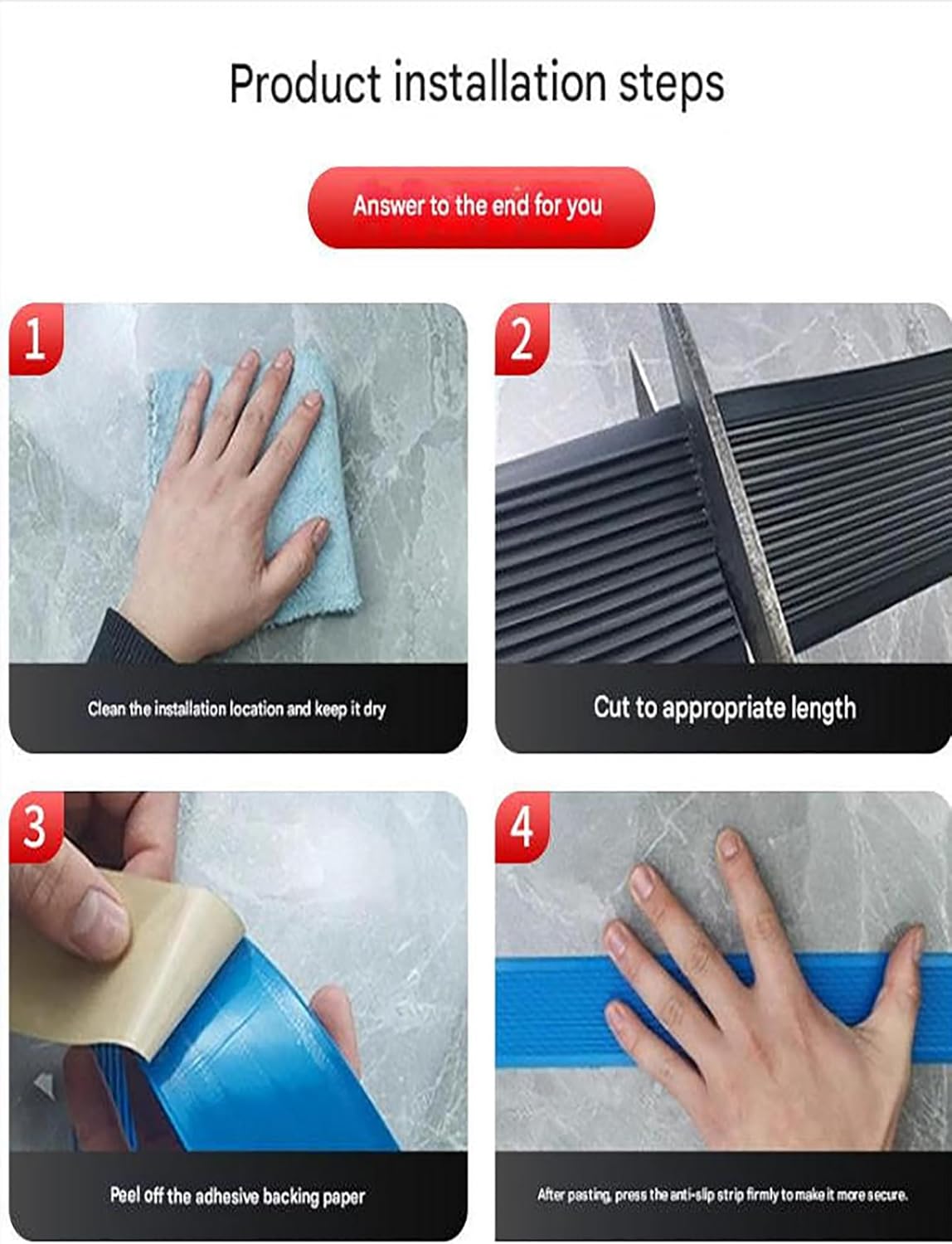 Product installation steps

Answer to the end for you

1

Clean the installation location and keep it dry

2

Cut to appropriate length

3

Peel off the adhesive backing paper

4

After pasting, press the anti-slip strip firmly to make it more secure.