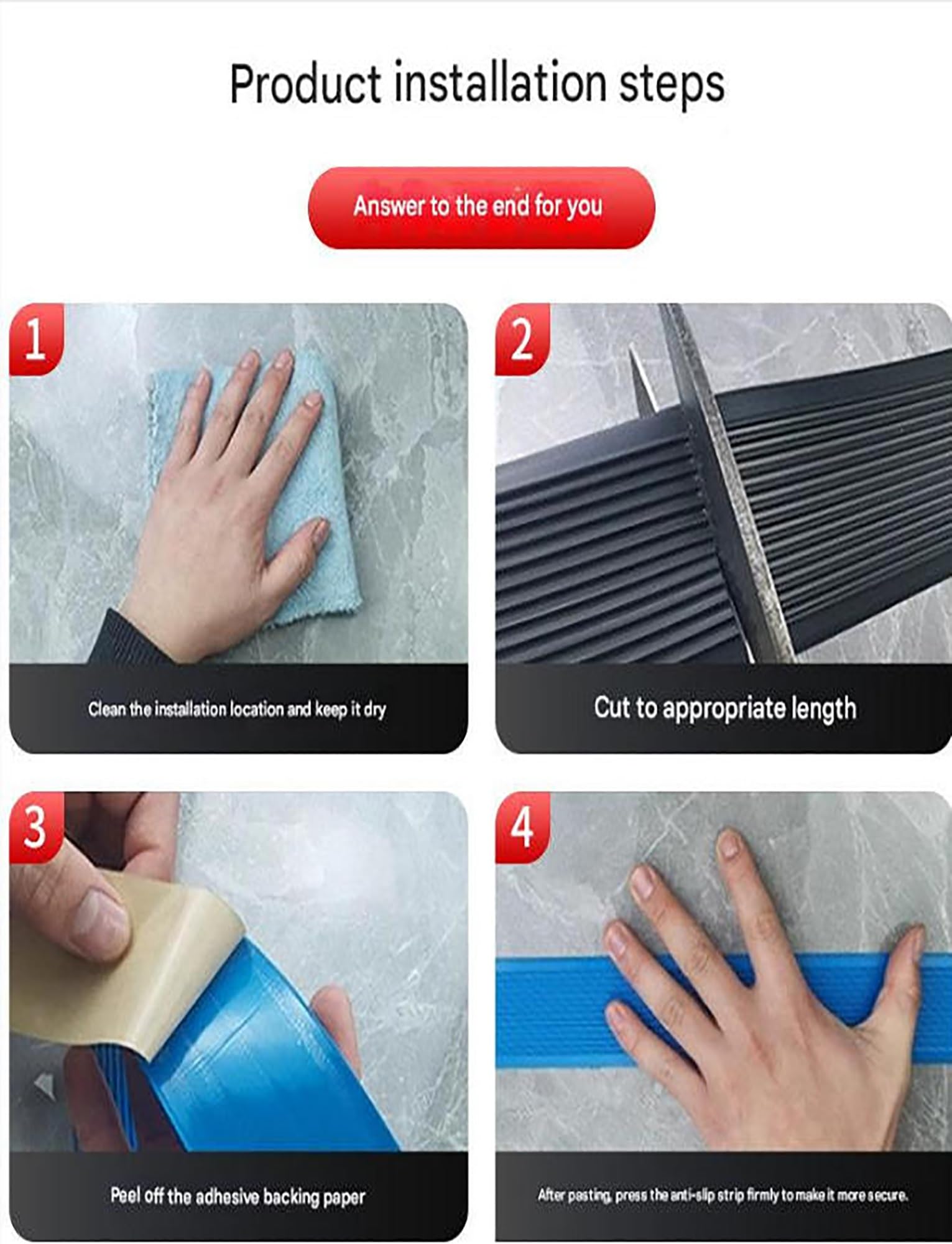 Product installation steps

Answer to the end for you

1

Clean the installation location and keep it dry

2

Cut to appropriate length

3

Peel off the adhesive backing paper

4

After pasting, press the anti-slip strip firmly to make it more secure.