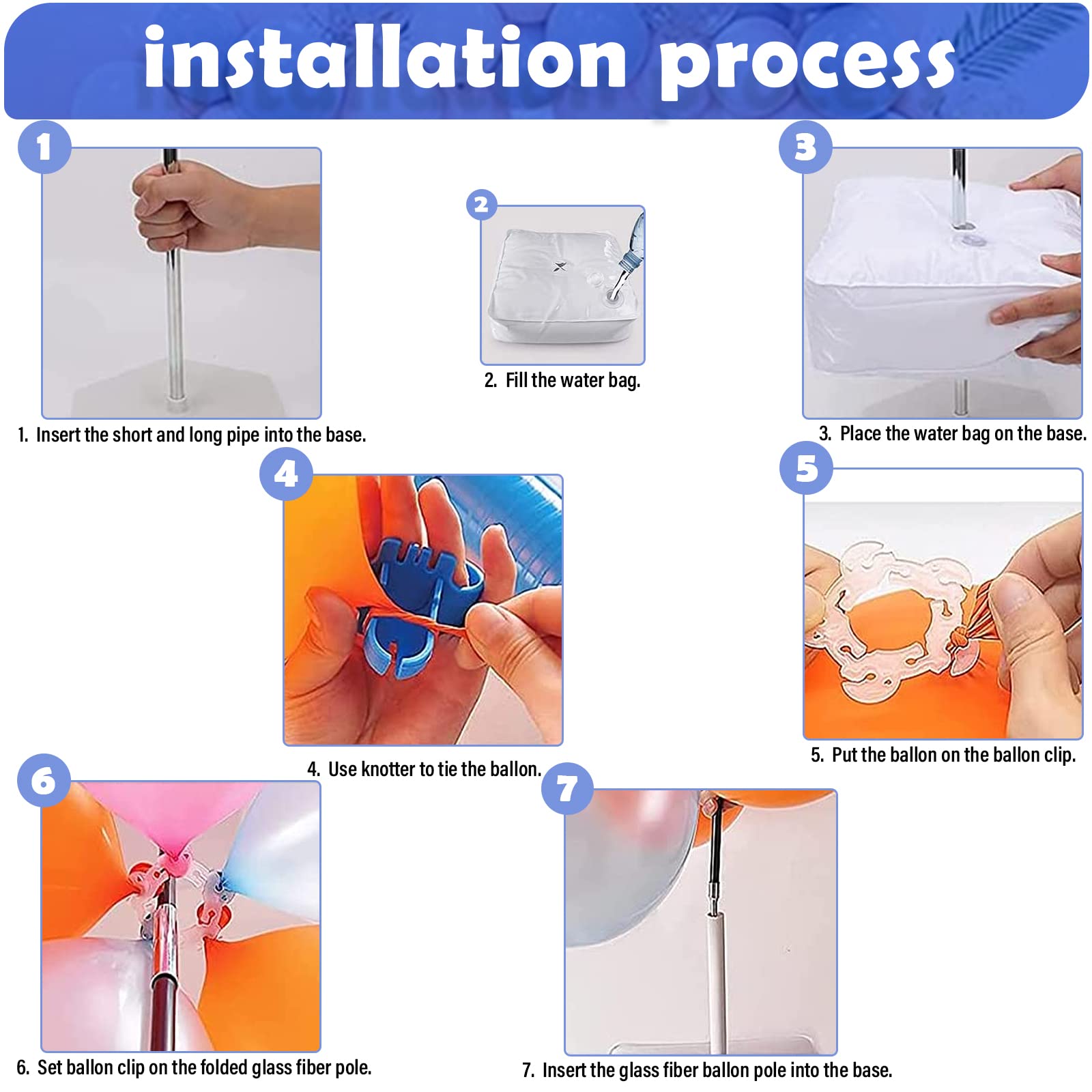 installation process

1

1. Insert the short and long pipe into the base.

2

2. Fill the water bag.

3

3. Place the water bag on the base.

4

4. Use knotter to tie the ballon.

5

5. Put the ballon on the ballon clip.

6

6. Set ballon clip on the folded glass fiber pole.

7

7. Insert the glass fiber ballon pole into the base.