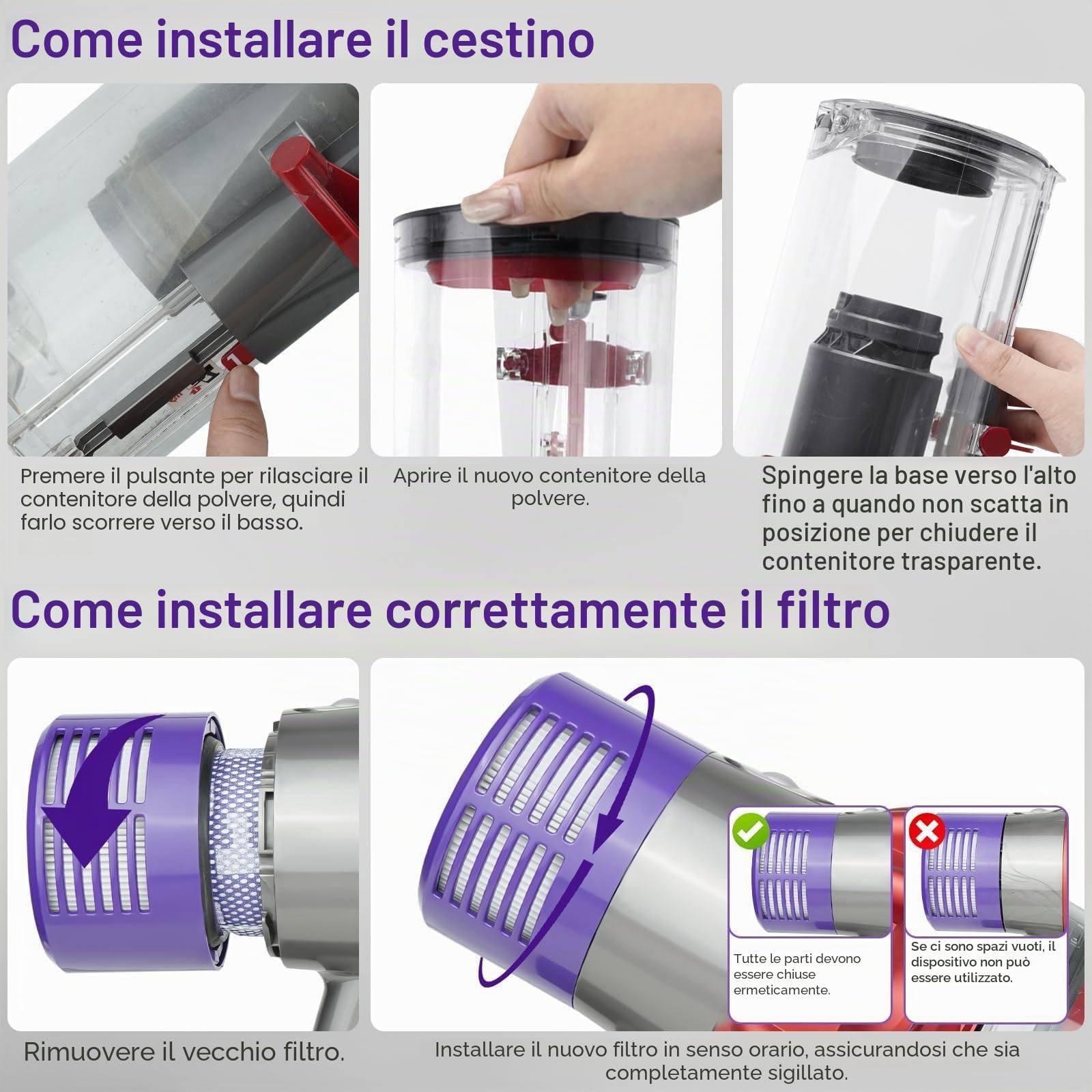 Come installare il cestino

Premere il pulsante per rilasciare il contenitore della polvere, quindi farlo scorrere verso il basso.

Aprire il nuovo contenitore della polvere.

Spingere la base verso l'alto fino a quando non scatta in posizione per chiudere il contenitore trasparente.

Come installare correttamente il filtro

Tutte le parti devono essere chiuse ermeticamente.

Se ci sono spazi vuoti, il dispositivo non può essere utilizzato.

Rimuovere il vecchio filtro.

Installare il nuovo filtro in senso orario, assicurandosi che sia completamente sigillato.