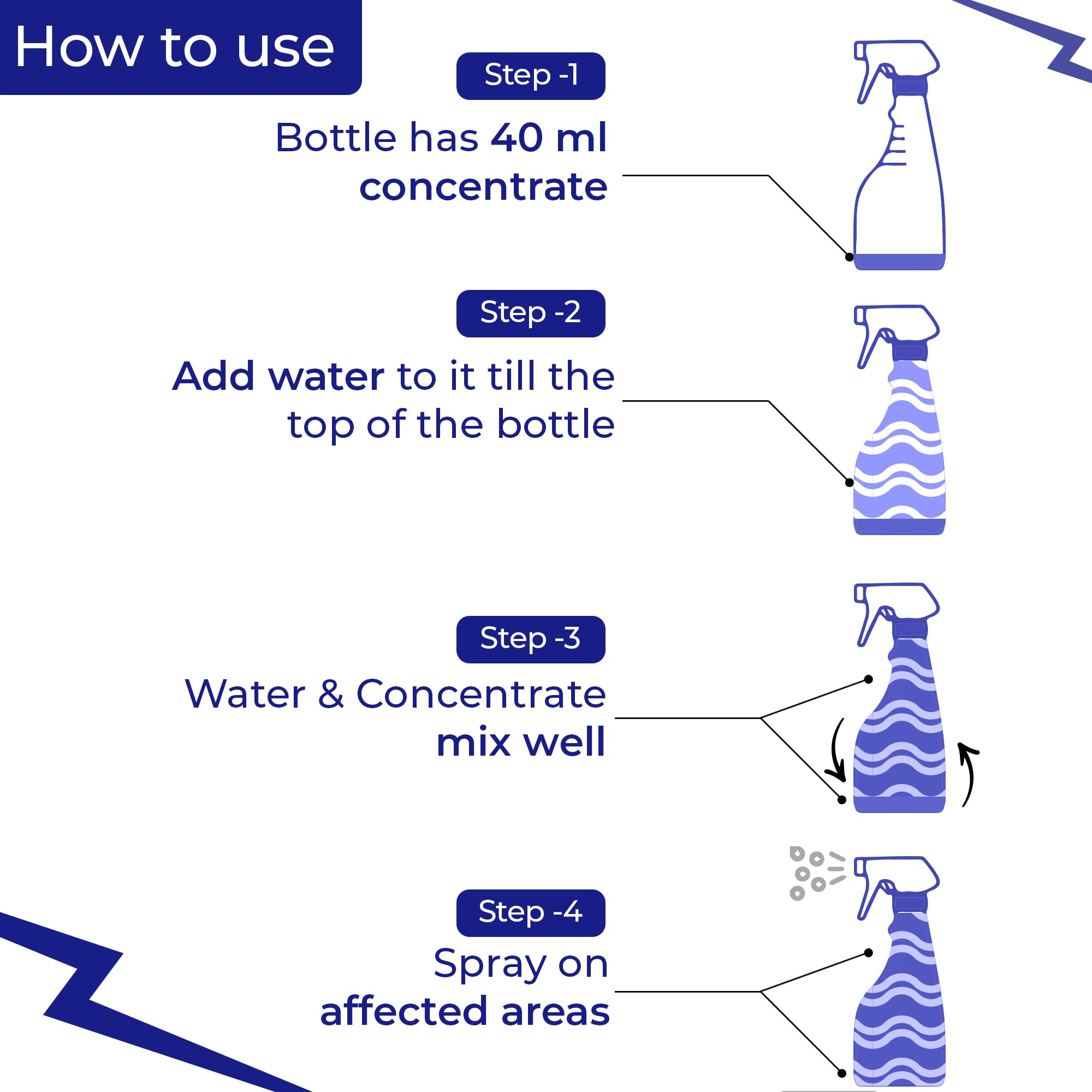 How to use

Step -1

Bottle has 40 ml concentrate

Step -2

Add water to it till the top of the bottle

Step -3

Water & Concentrate mix well

Step -4

Spray on affected areas