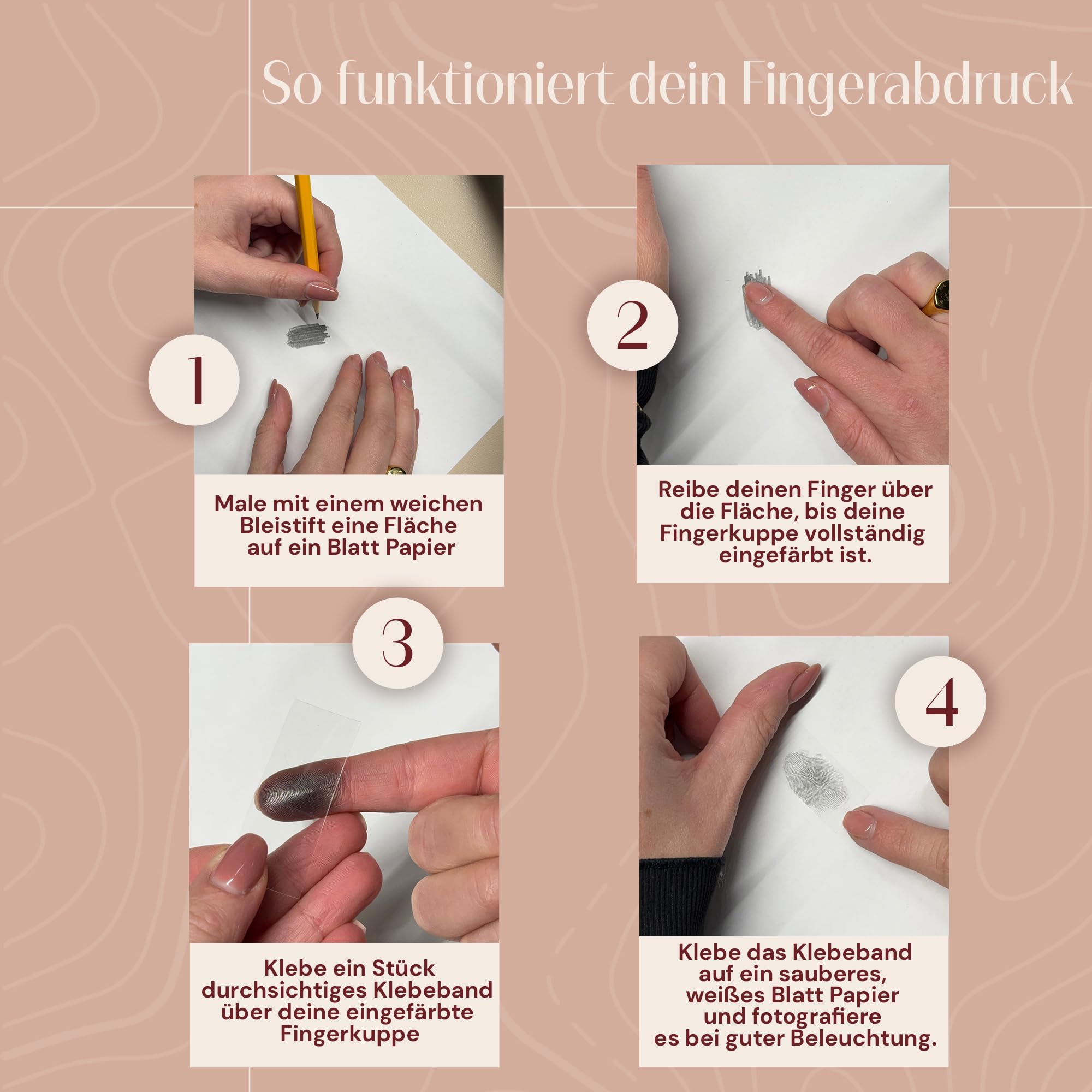 So funktioniert dein Fingerabdruck

1

Male mit einem weichen Bleistift eine Fläche auf ein Blatt Papier

2

Reibe deinen Finger über die Fläche, bis deine Fingerkuppe vollständig eingefärbt ist.

3

Klebe ein Stück durchsichtiges Klebeband über deine eingefärbte Fingerkuppe

4

Klebe das Klebeband auf ein sauberes, weißes Blatt Papier und fotografiere es bei guter Beleuchtung.