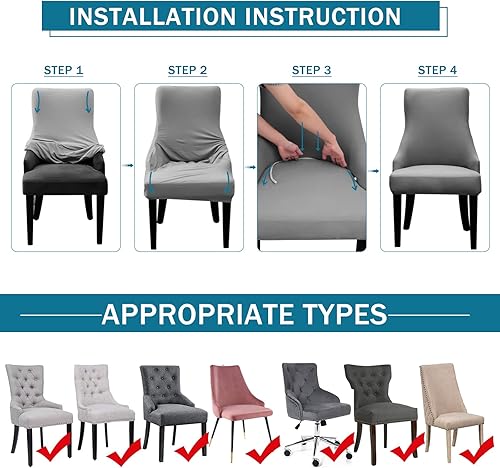 INSTALLATION INSTRUCTION

STEP 1

STEP 2

STEP 3

STEP 4

APPROPRIATE TYPES