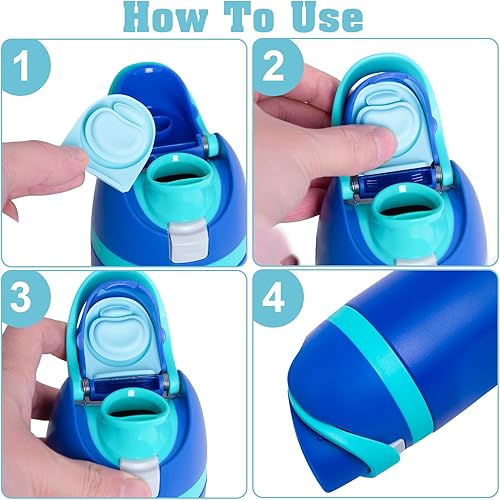 How To Use

1

2

3

4