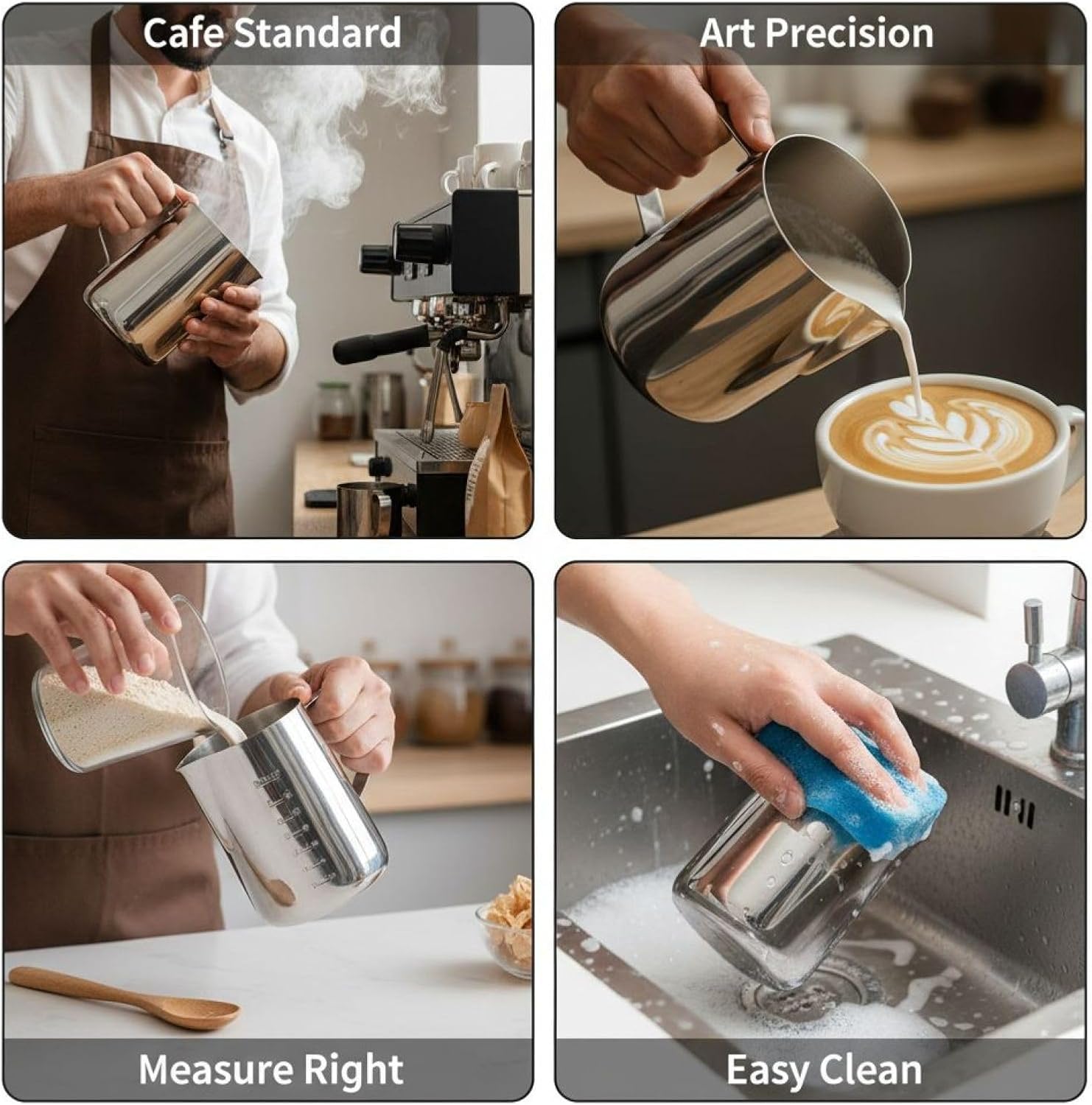 Cafe Standard

Art Precision

Measure Right

Easy Clean