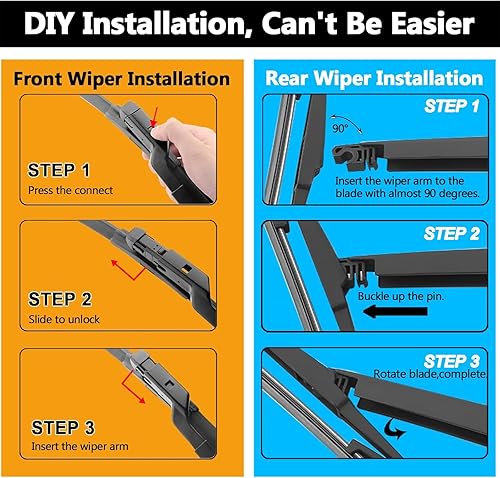 DIY Installation, Can't Be Easier

Front Wiper Installation

STEP 1
Press the connect

STEP 2
Slide to unlock

STEP 3
Insert the wiper arm

Rear Wiper Installation

STEP 1
90°
Insert the wiper arm to the blade with almost 90 degrees.

STEP 2
Buckle up the pin.

STEP 3
Rotate blade,complete