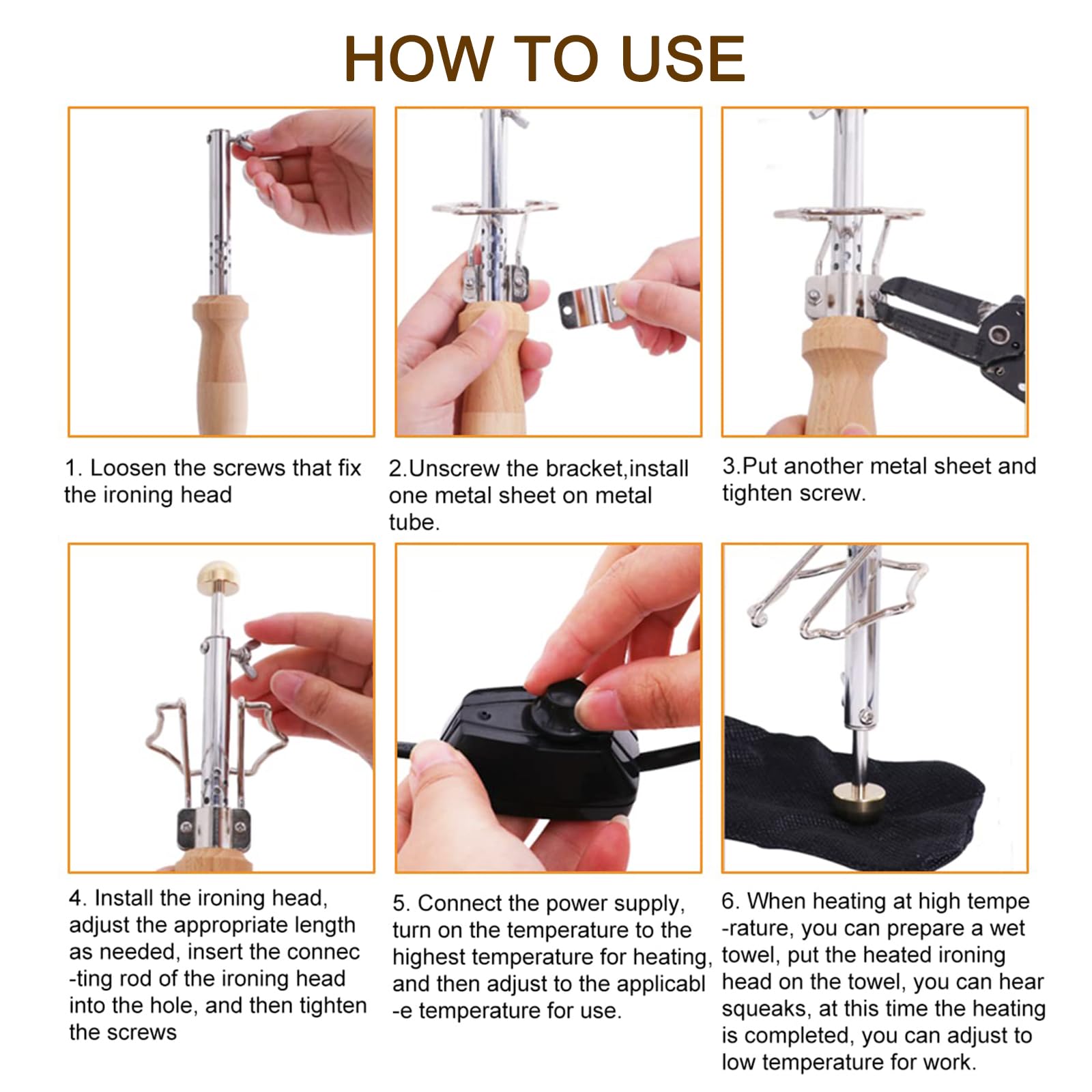 HOW TO USE

1. Loosen the screws that fix the ironing head

2.Unscrew the bracket,install one metal sheet on metal tube.

3.Put another metal sheet and tighten screw.

4. Install the ironing head, adjust the appropriate length as needed, insert the connec -ting rod of the ironing head into the hole, and then tighten the screws

5. Connect the power supply, turn on the temperature to the highest temperature for heating, and then adjust to the applicabl -e temperature for use.

6. When heating at high tempe -rature, you can prepare a wet towel, put the heated ironing head on the towel, you can hear squeaks, at this time the heating is completed, you can adjust to low temperature for work.