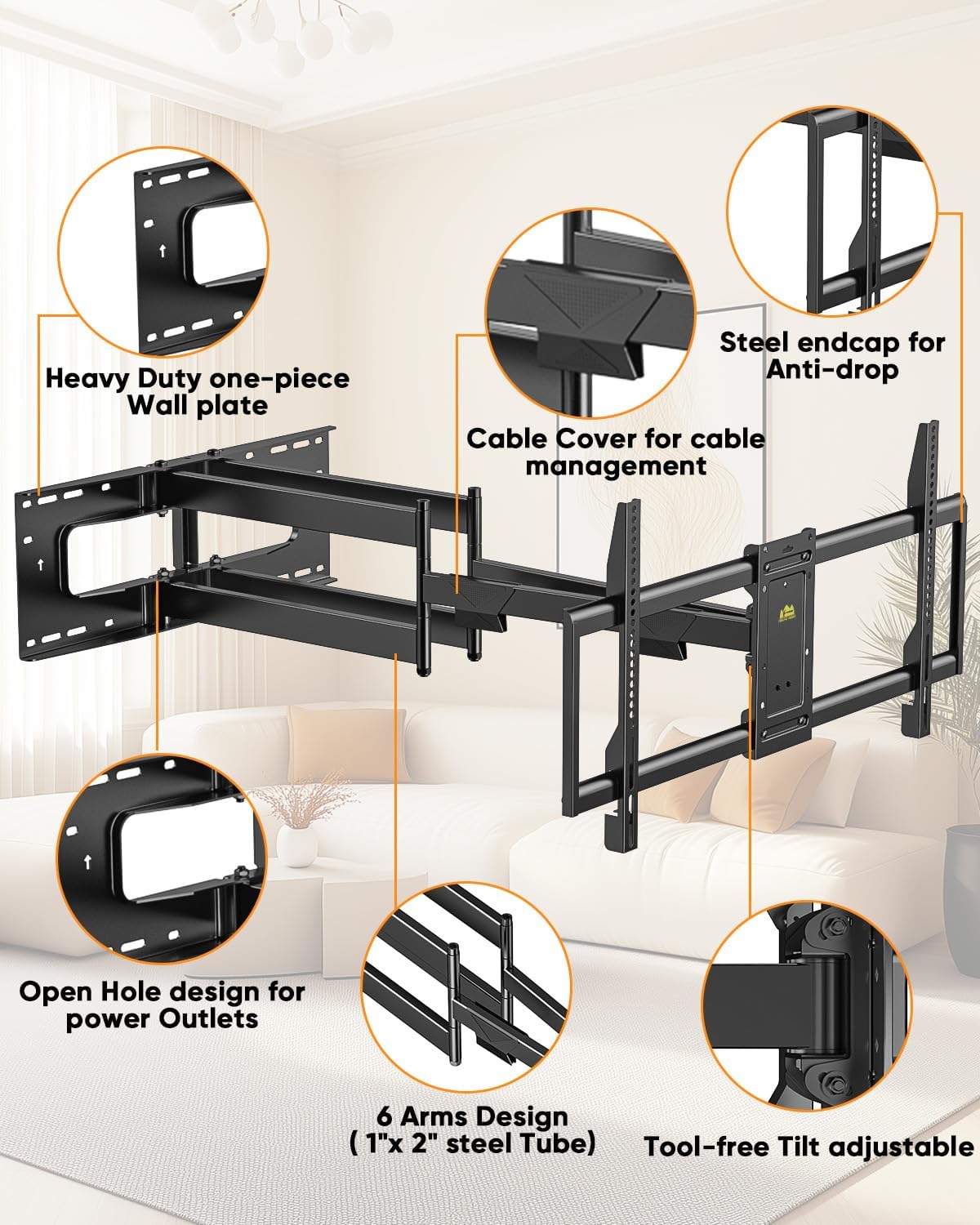 Heavy Duty one-piece Wall plate

Cable Cover for cable management

Steel endcap for Anti-drop

Open Hole design for power Outlets

6 Arms Design ( 1"x 2" steel Tube)

Tool-free Tilt adjustable