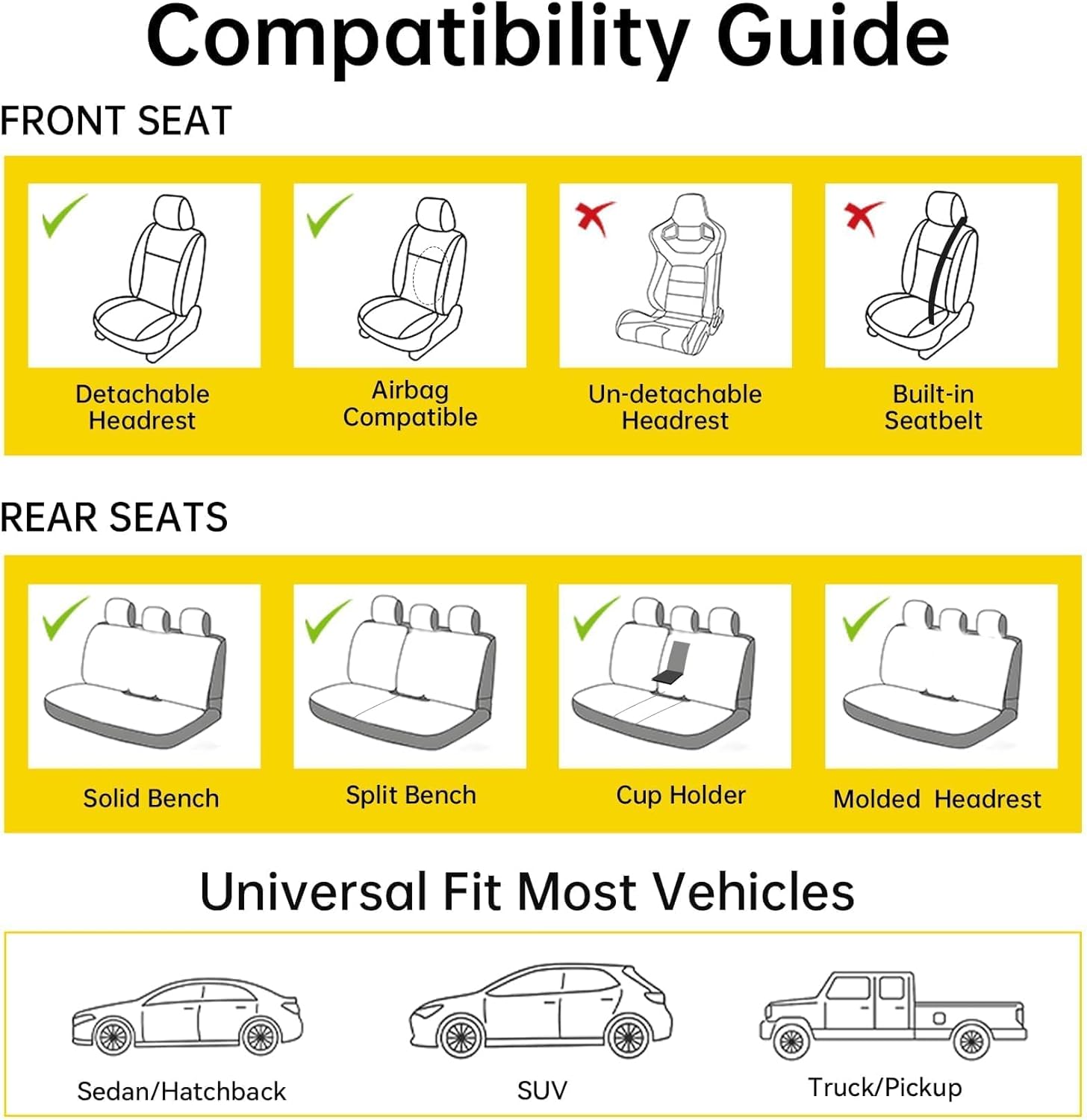 Compatibility Guide

FRONT SEAT

Detachable Headrest

Airbag Compatible

Un-detachable Headrest

Built-in Seatbelt

REAR SEATS

Solid Bench

Split Bench

Cup Holder

Molded Headrest

Universal Fit Most Vehicles

Sedan/Hatchback

SUV

Truck/Pickup