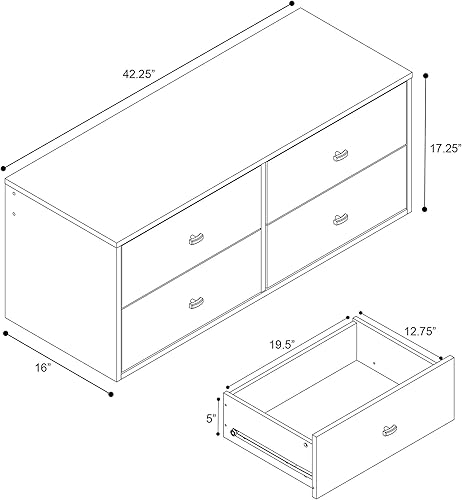 42.25"

17.25"

16"

19.5"

12.75"

5"