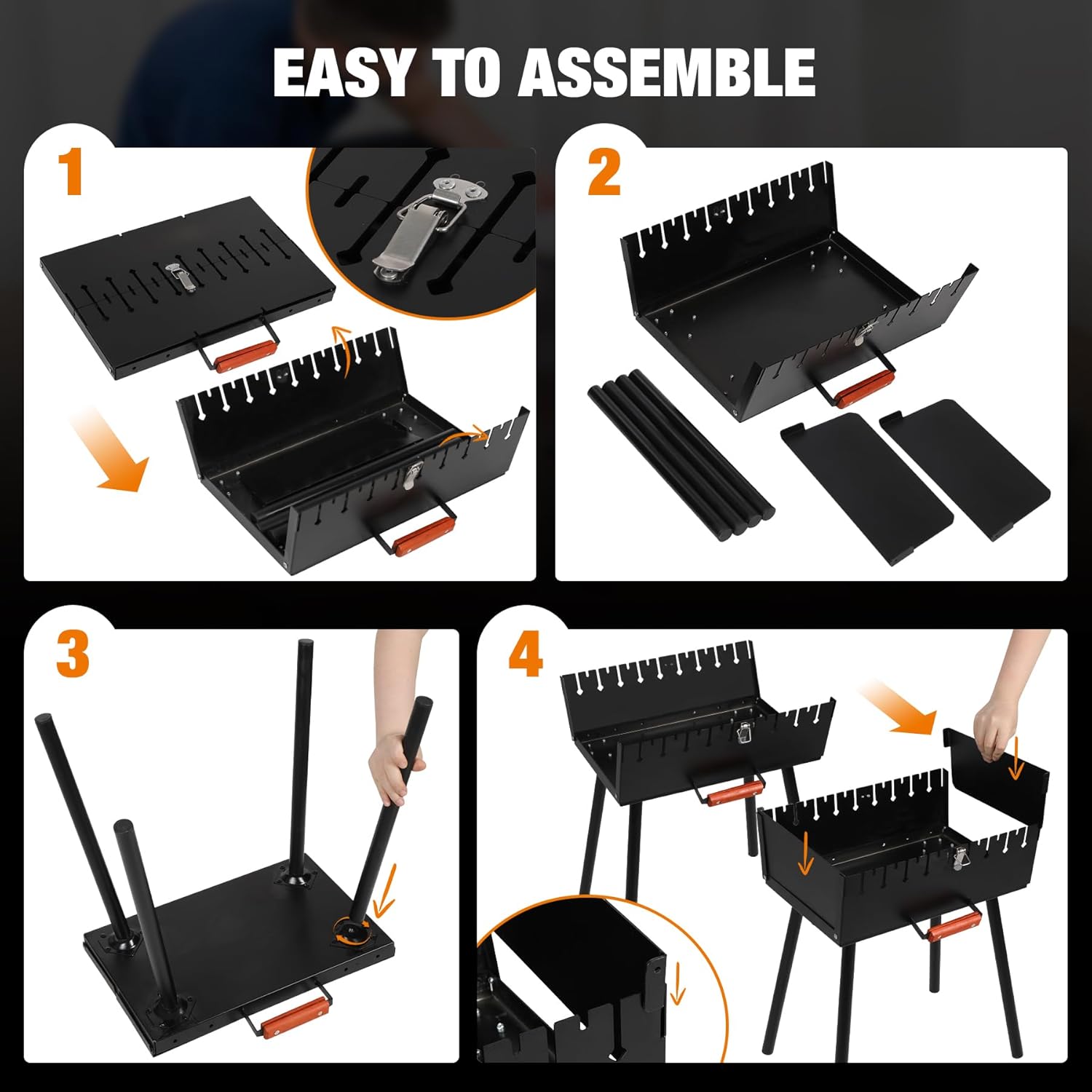 EASY TO ASSEMBLE

1

2

3

4